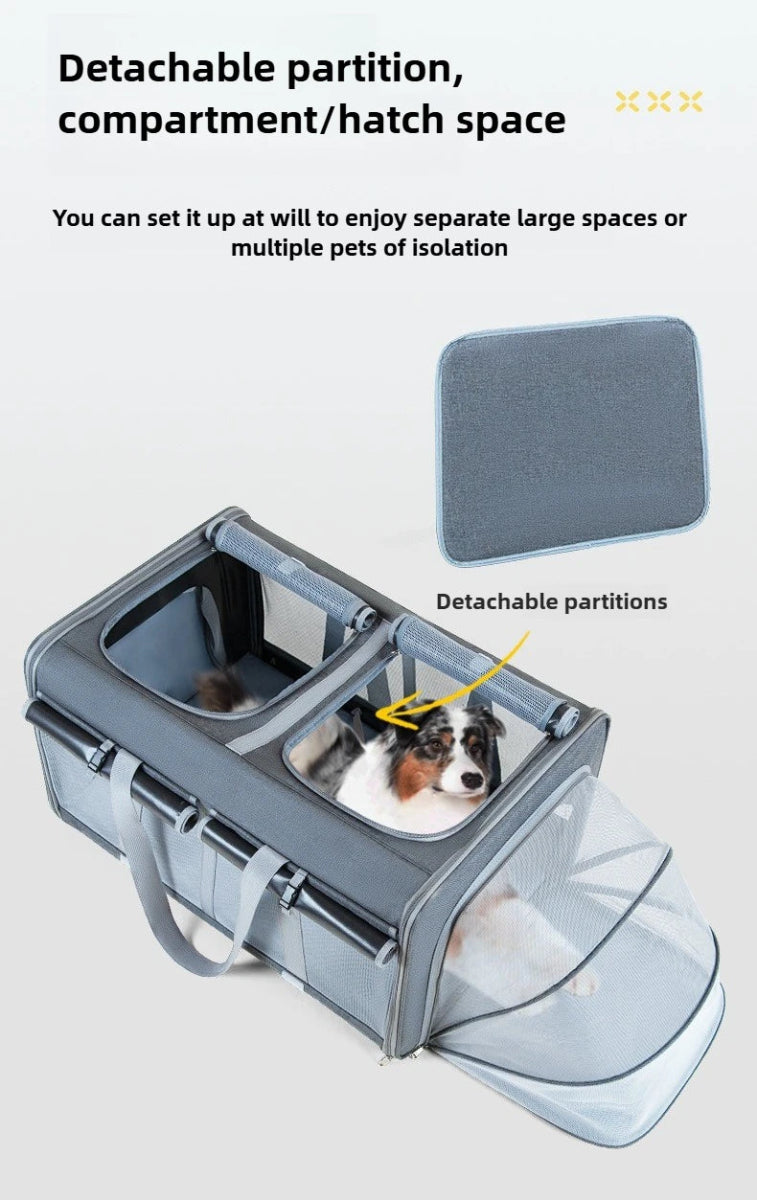 Detachable partition, compartment/hatch space

You can set it up at will to enjoy separate large spaces or multiple pets of isolation

Detachable partitions