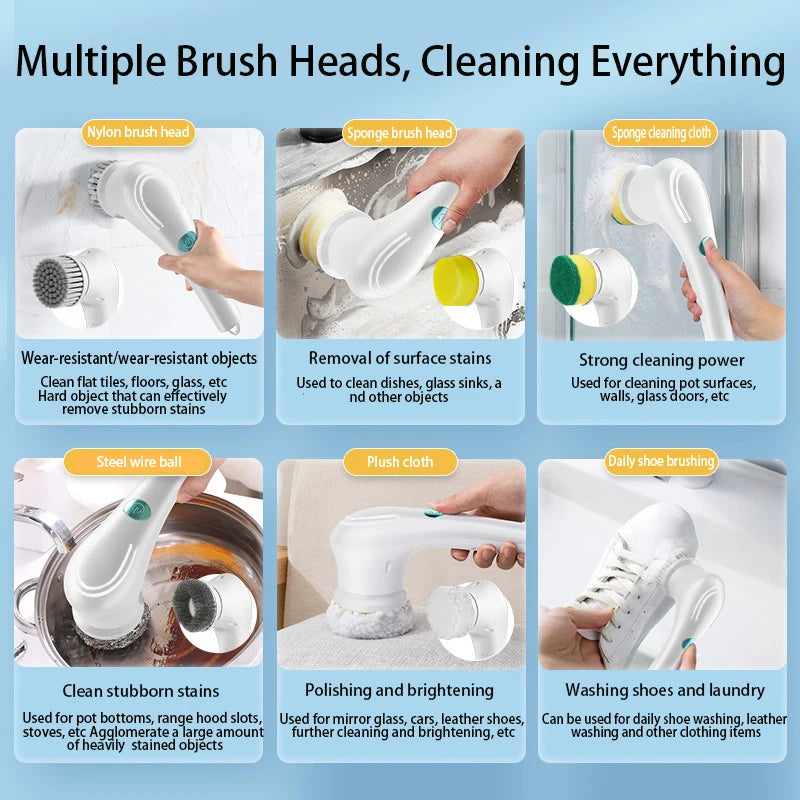 Multiple Brush Heads, Cleaning Everything

Nylon brush head

Wear-resistant/wear-resistant objects

Clean flat tiles, floors, glass, etc Hard object that can effectively remove stubborn stains

Sponge brush head

Removal of surface stains

Used to clean dishes, glass sinks, a nd other objects

Sponge cleaning cloth

Strong cleaning power

Used for cleaning pot surfaces, walls, glass doors, etc

Steel wire ball

Clean stubborn stains

Used for pot bottoms, range hood slots, stoves, etc Agglomerate a large amount of heavily stained objects

Plush cloth

Polishing and brightening

Used for mirror glass, cars, leather shoes, further cleaning and brightening, etc

Daily shoe brushing

Washing shoes and laundry

Can be used for daily shoe washing, leather washing and other clothing items