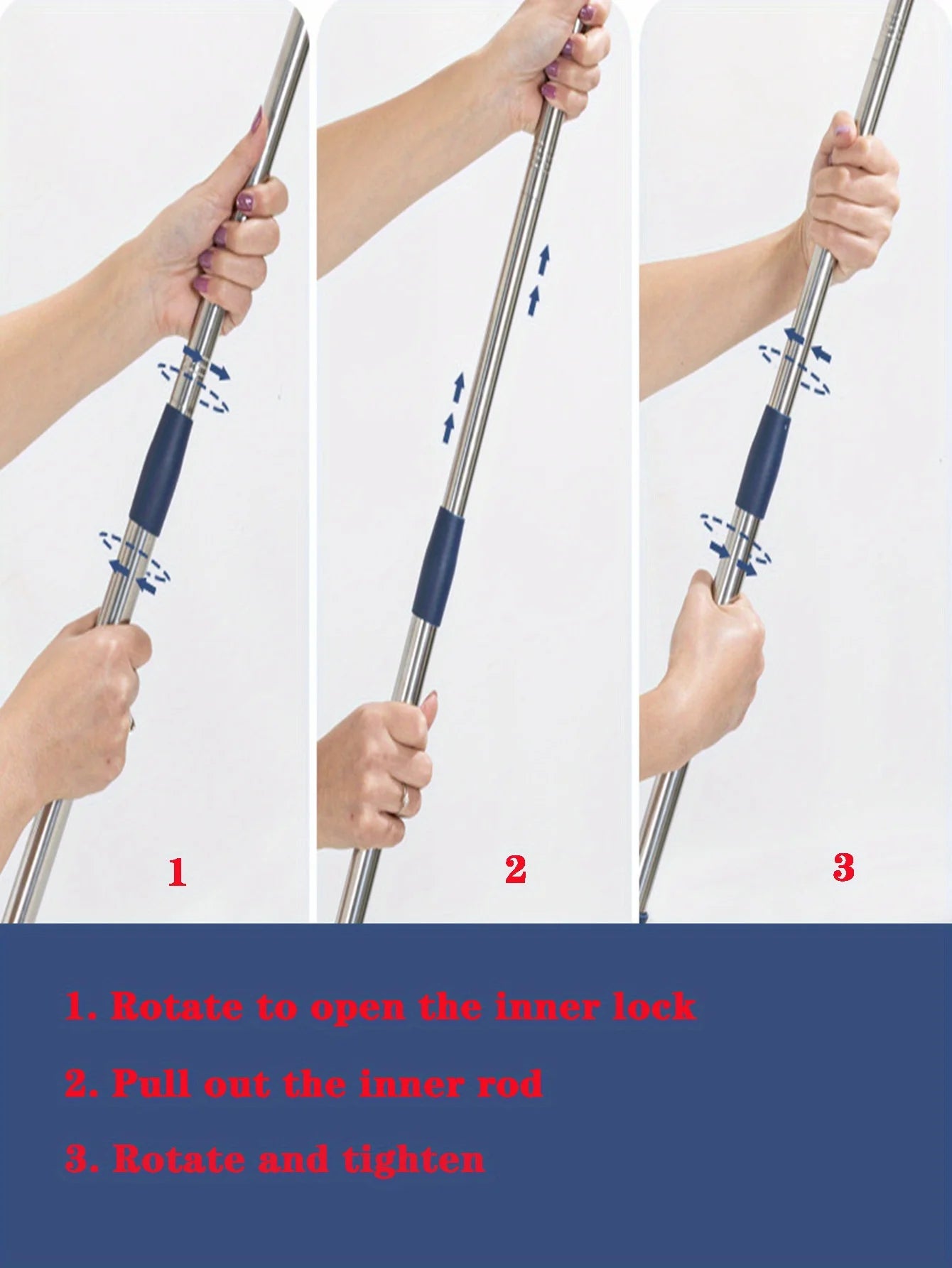 1

2

3

1. Rotate to open the inner lock

2. Pull out the inner rod

3. Rotate and tighten