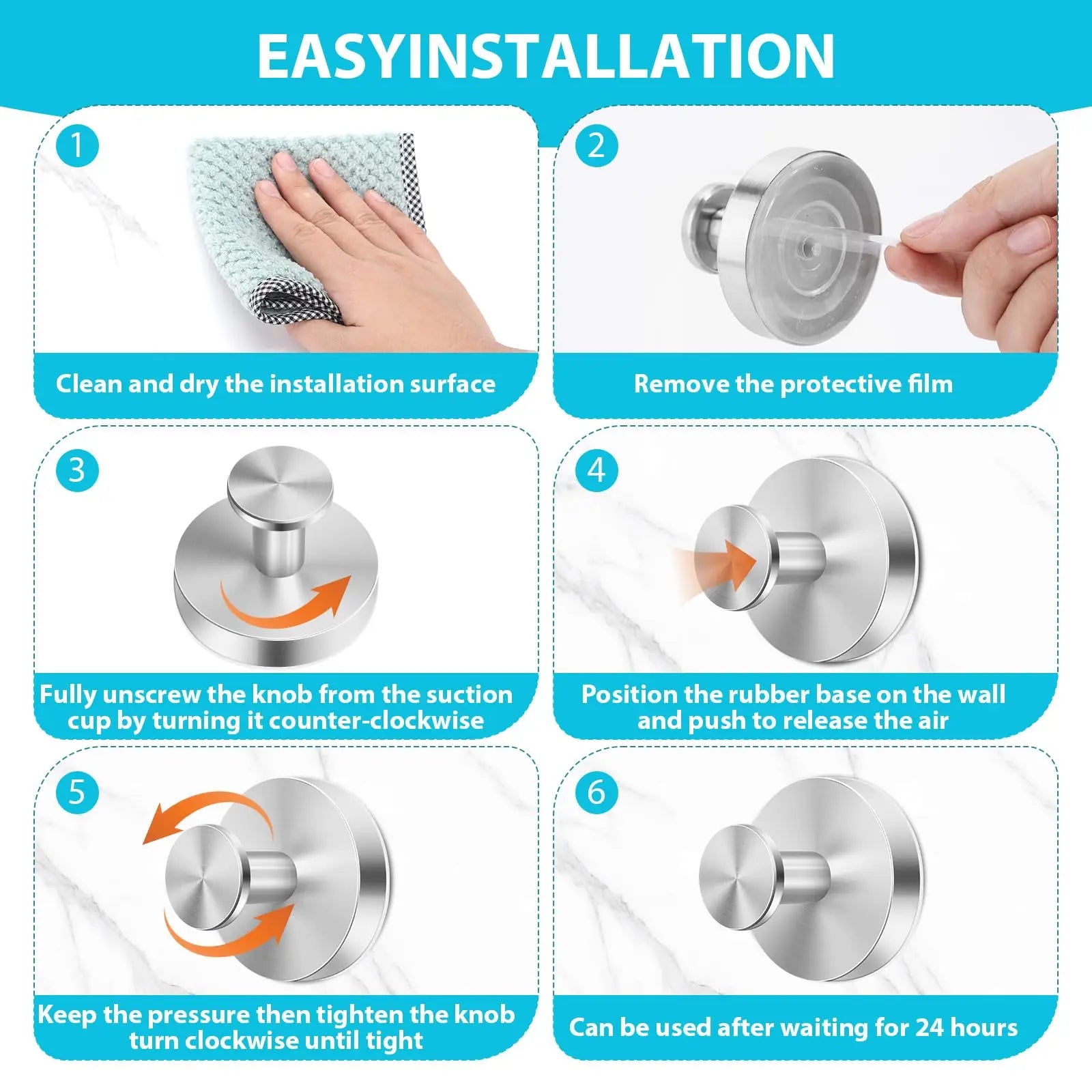 EASYINSTALLATION

1

Clean and dry the installation surface

2

Remove the protective film

3

Fully unscrew the knob from the suction cup by turning it counter-clockwise

4

Position the rubber base on the wall and push to release the air

5

Keep the pressure then tighten the knob turn clockwise until tight

6

Can be used after waiting for 24 hours