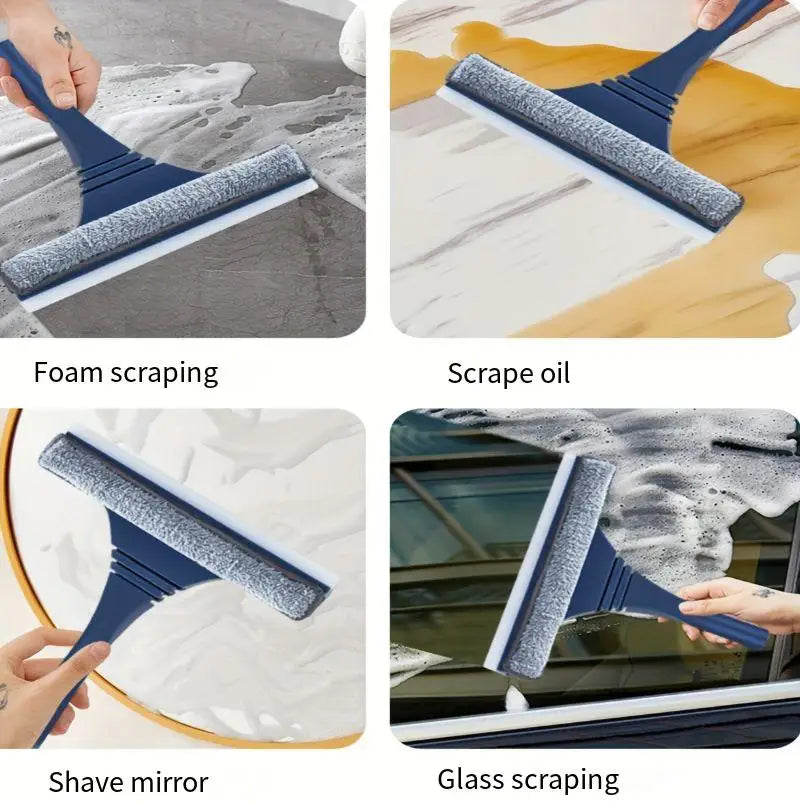 Foam scraping

Scrape oil

Shave mirror

Glass scraping