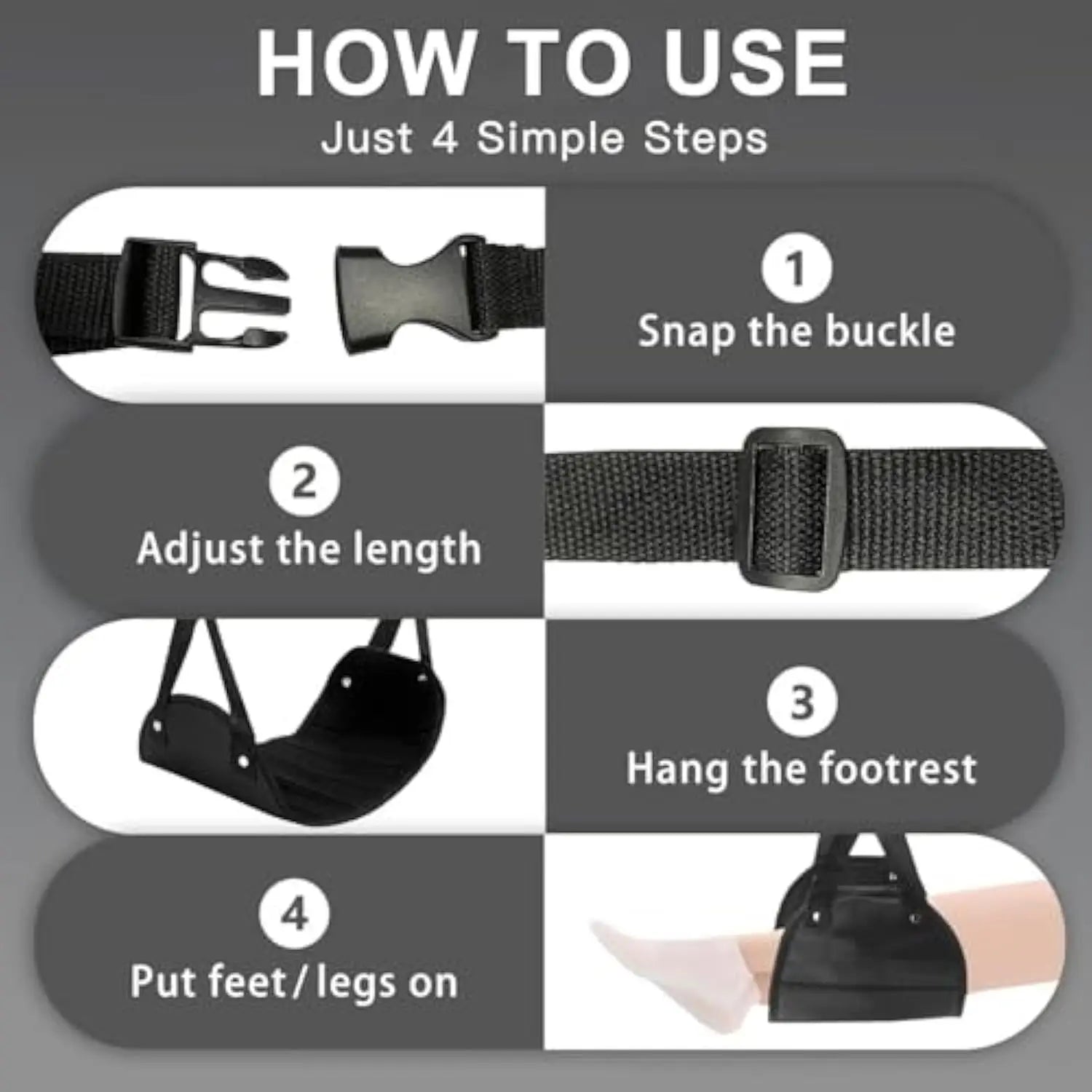 HOW TO USE
Just 4 Simple Steps

1
Snap the buckle

2
Adjust the length

3
Hang the footrest

4
Put feet / legs on