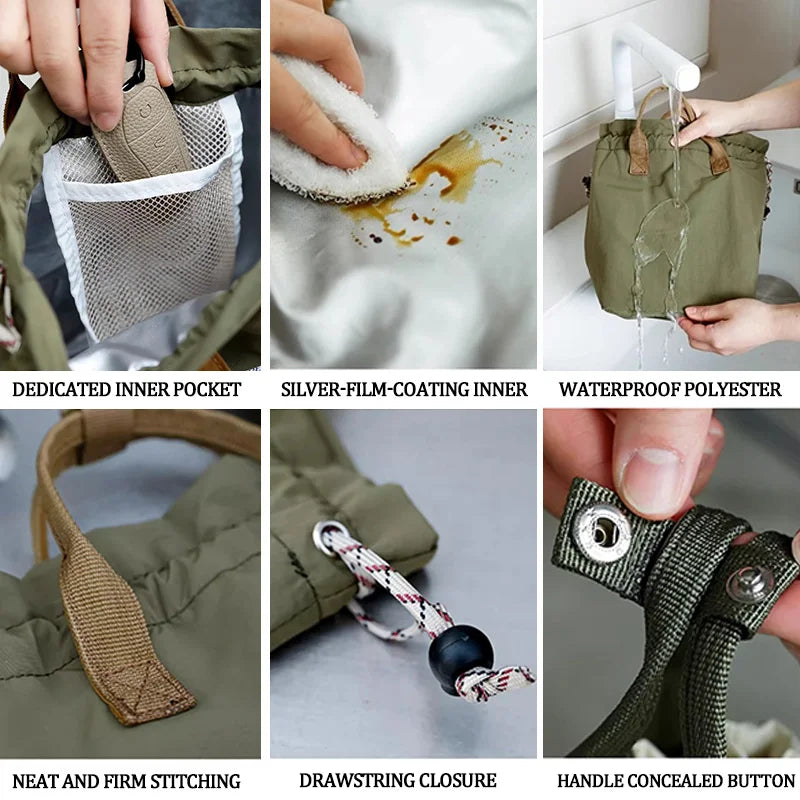 DEDICATED INNER POCKET

SILVER-FILM-COATING INNER

WATERPROOF POLYESTER

NEAT AND FIRM STITCHING

DRAWSTRING CLOSURE

HANDLE CONCEALED BUTTON