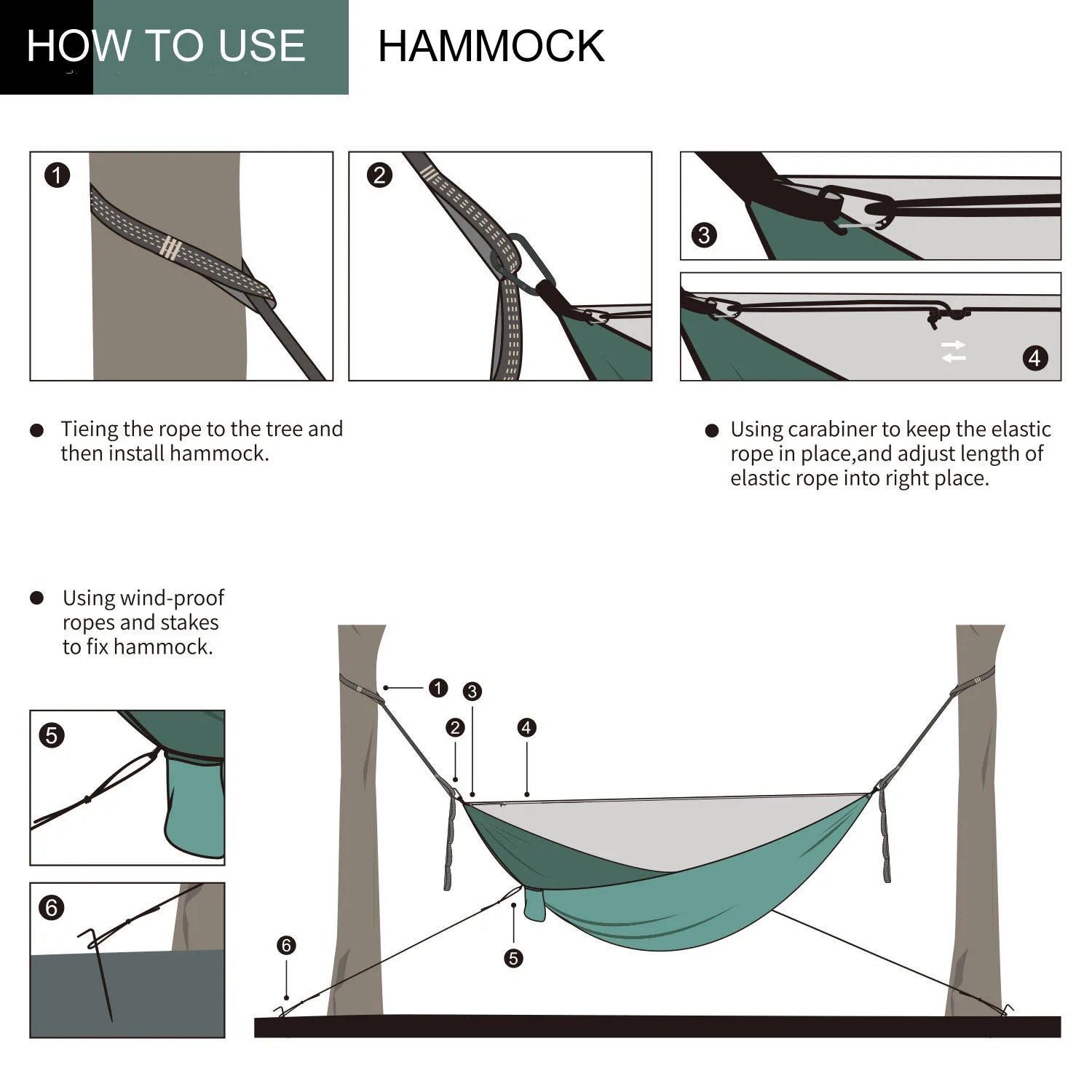 HOW TO USE HAMMOCK

1

2

3

4

● Tieing the rope to the tree and then install hammock.

● Using carabiner to keep the elastic rope in place,and adjust length of elastic rope into right place.

● Using wind-proof ropes and stakes to fix hammock.

5

6

1

3

2

4

5

6