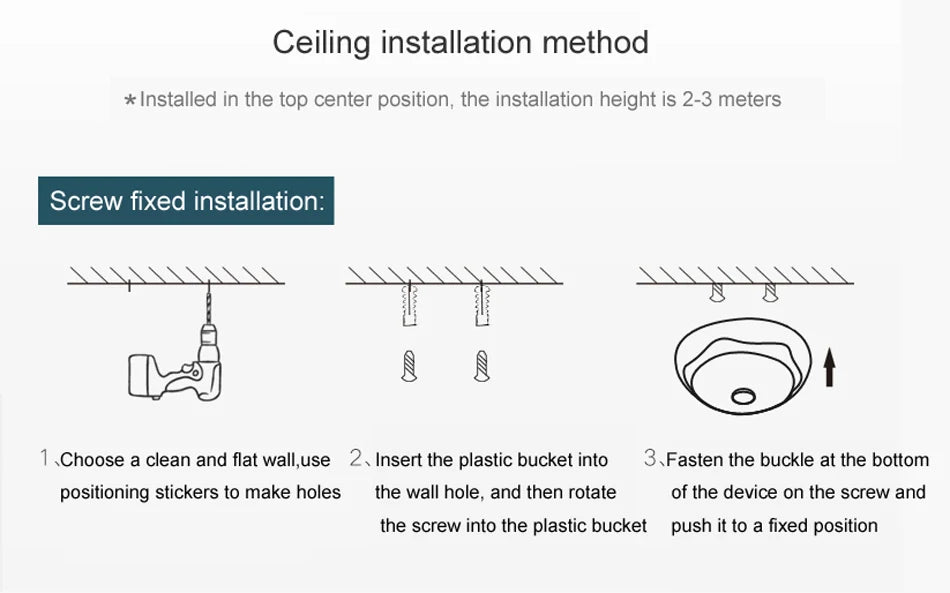 Ceiling installation method

*Installed in the top center position, the installation height is 2-3 meters

Screw fixed installation:

1、Choose a clean and flat wall,use positioning stickers to make holes

2、Insert the plastic bucket into the wall hole, and then rotate the screw into the plastic bucket

3、Fasten the buckle at the bottom of the device on the screw and push it to a fixed position