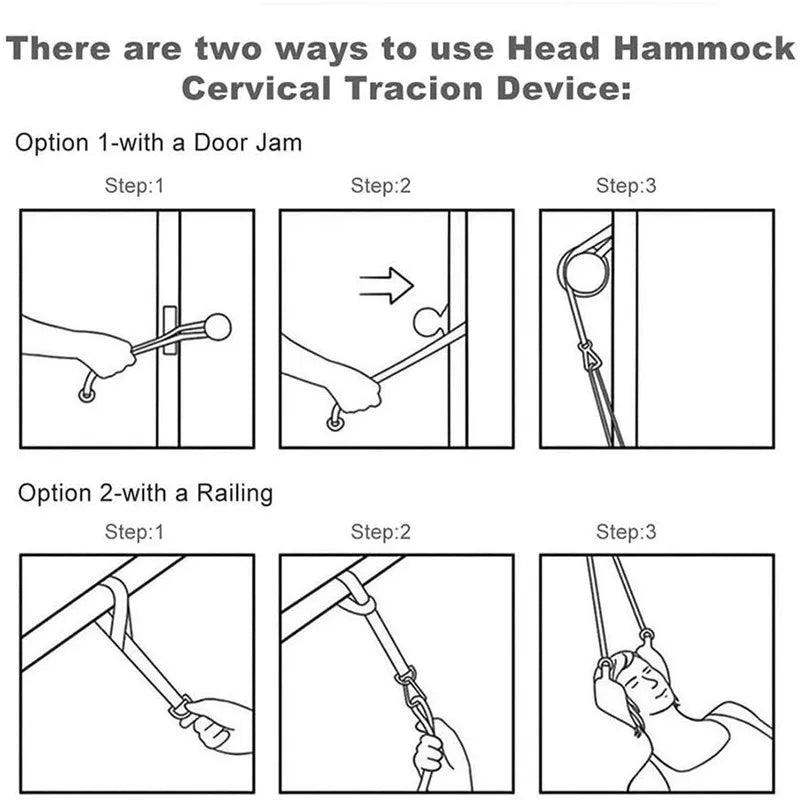 There are two ways to use Head Hammock Cervical Tracion Device:

Option 1-with a Door Jam

Step:1

Step:2

Step:3

Option 2-with a Railing

Step:1

Step:2

Step:3