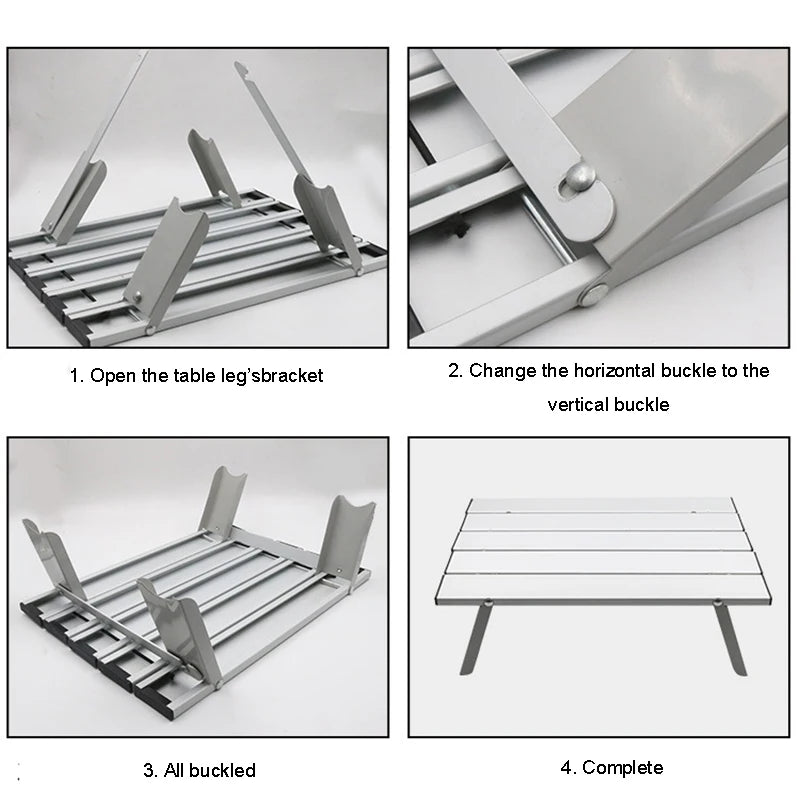 1. Open the table leg'sbracket

2. Change the horizontal buckle to the vertical buckle

3. All buckled

4. Complete