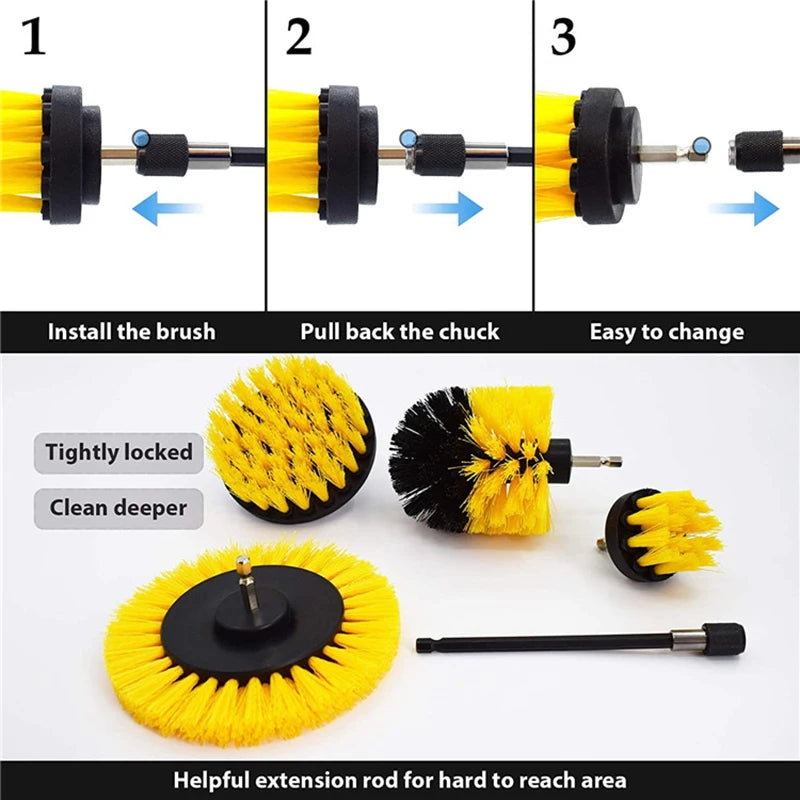 1

2

3

Install the brush

Pull back the chuck

Easy to change

Tightly locked

Clean deeper

Helpful extension rod for hard to reach area