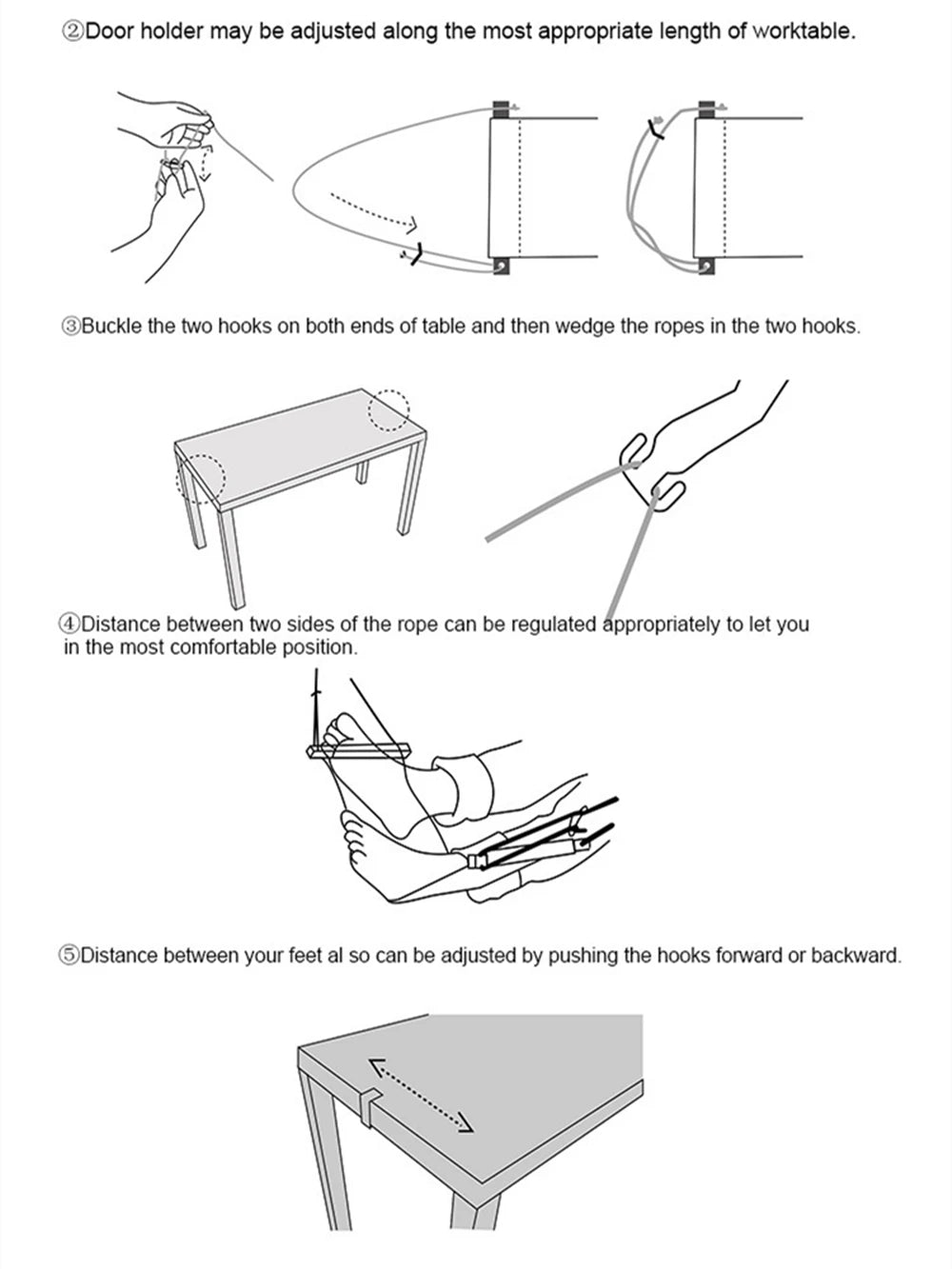 ②Door holder may be adjusted along the most appropriate length of worktable.

③Buckle the two hooks on both ends of table and then wedge the ropes in the two hooks.

④Distance between two sides of the rope can be regulated appropriately to let you in the most comfortable position.

⑤Distance between your feet al so can be adjusted by pushing the hooks forward or backward.