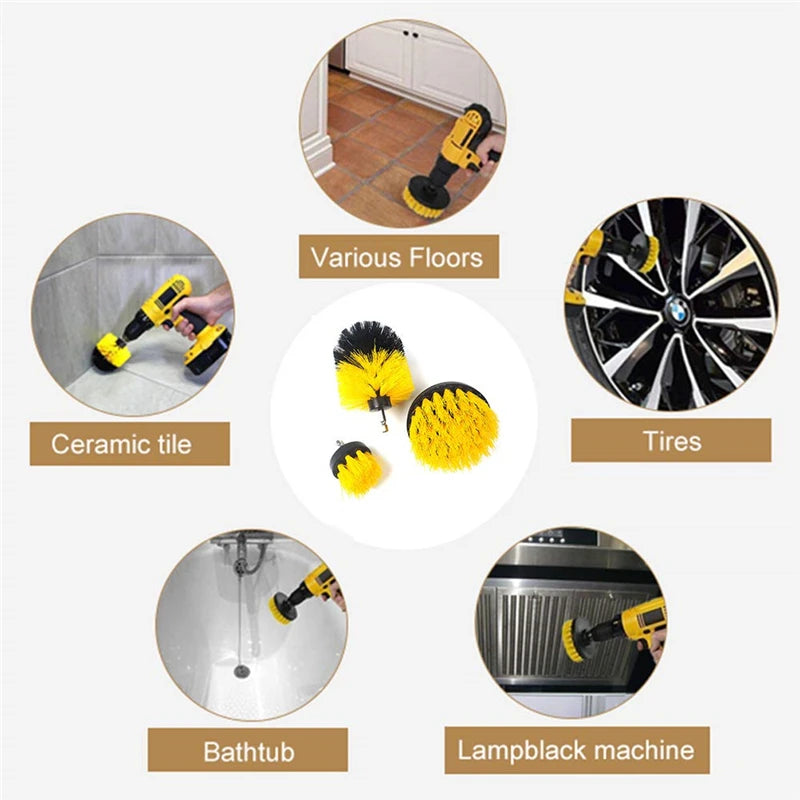 Various Floors

Ceramic tile

Tires

Bathtub

Lampblack machine