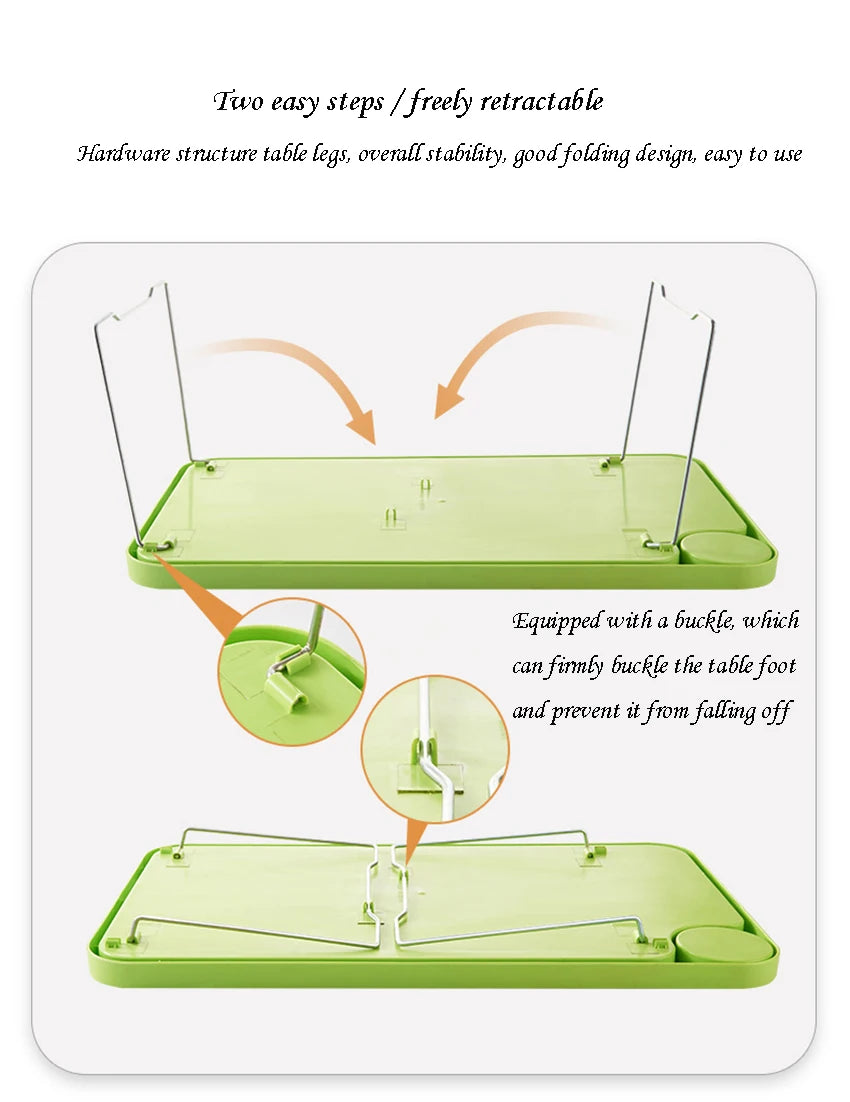 Two easy steps / freely retractable

Hardware structure table legs, overall stability, good folding design, easy to use

Equipped with a buckle, which can firmly buckle the table foot and prevent it from falling off