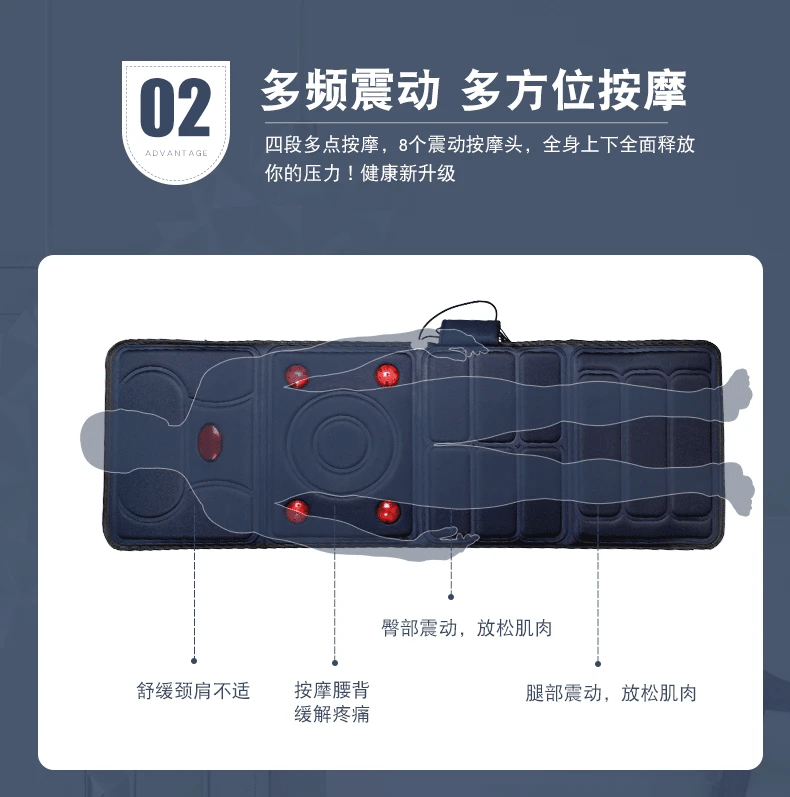 02
ADVANTAGE

多频震动 多方位按摩

四段多点按摩，8个震动按摩头，全身上下全面释放你的压力！健康新升级

臀部震动，放松肌肉

舒缓颈肩不适

按摩腰背
缓解疼痛

腿部震动，放松肌肉