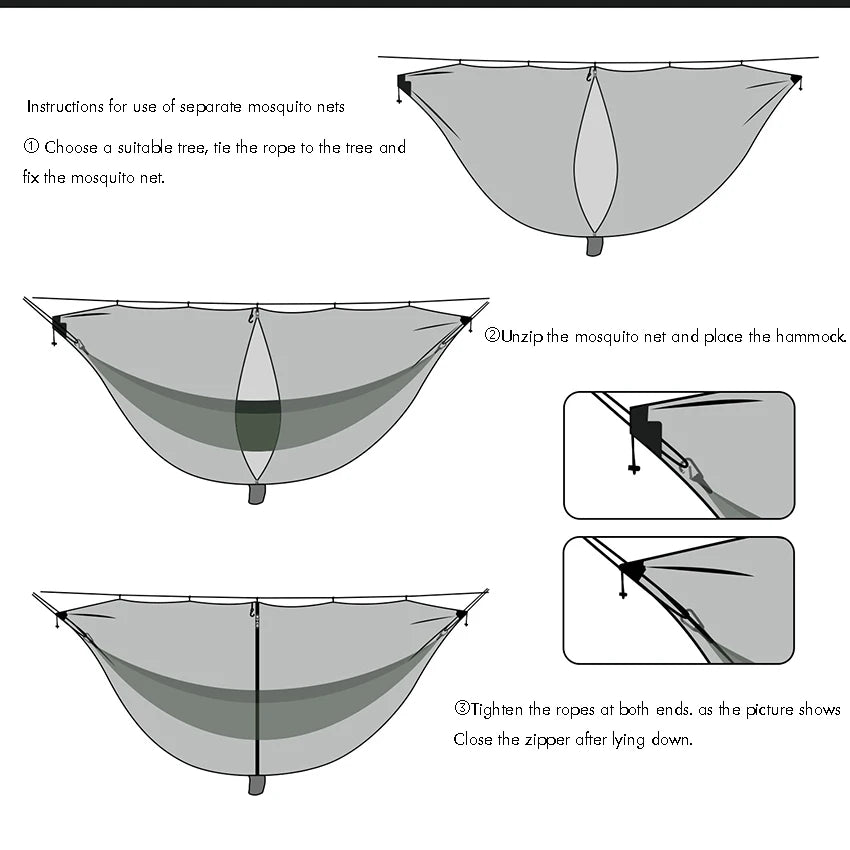 Instructions for use of separate mosquito nets

① Choose a suitable tree, tie the rope to the tree and fix the mosquito net.

②Unzip the mosquito net and place the hammock.

③Tighten the ropes at both ends. as the picture shows Close the zipper after lying down.