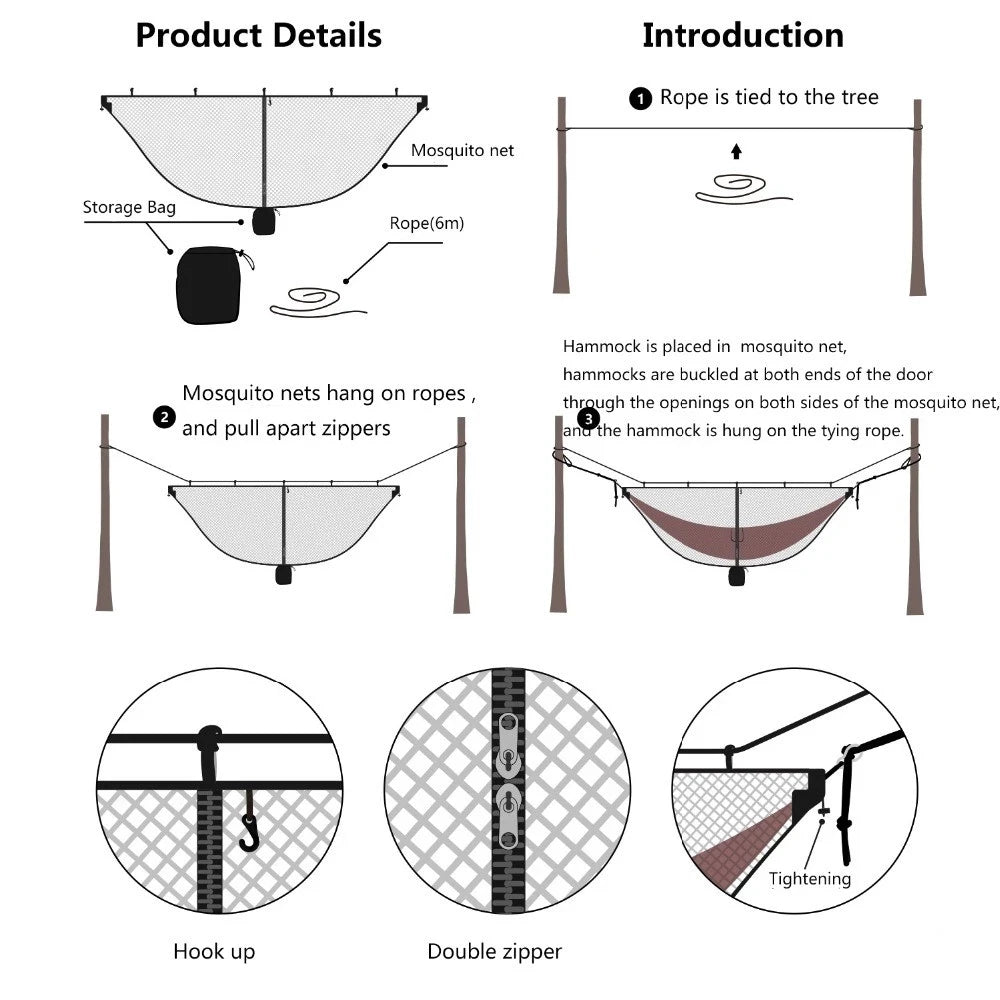 Product Details

Mosquito net

Storage Bag

Rope(6m)

Introduction

1 Rope is tied to the tree

2 Mosquito nets hang on ropes , and pull apart zippers

Hammock is placed in mosquito net, hammocks are buckled at both ends of the door through the openings on both sides of the mosquito net, 3 and the hammock is hung on the tying rope.

Tightening

Hook up

Double zipper