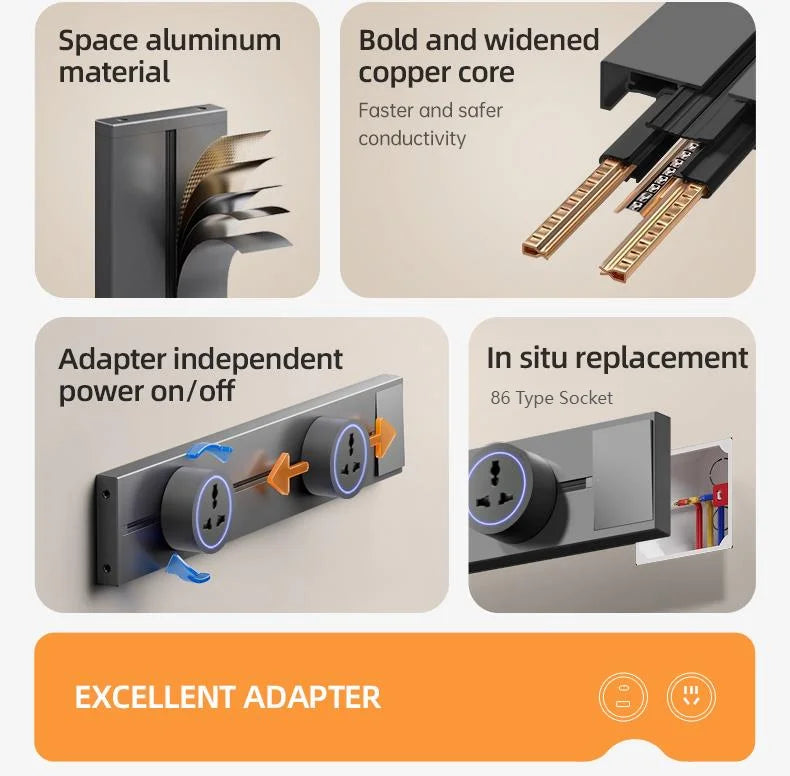 Space aluminum material

Bold and widened copper core

Faster and safer conductivity

Adapter independent power on/off

In situ replacement

86 Type Socket

EXCELLENT ADAPTER