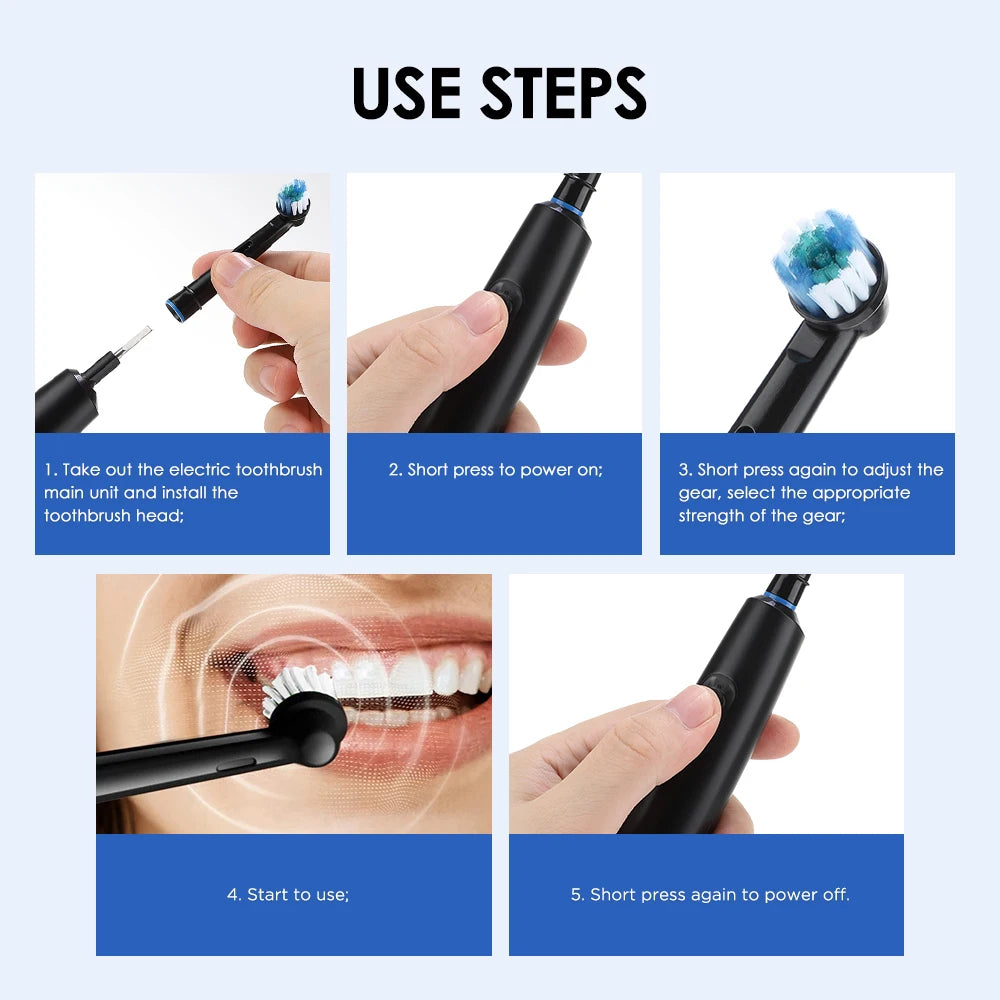 USE STEPS

1. Take out the electric toothbrush main unit and install the toothbrush head;

2. Short press to power on;

3. Short press again to adjust the gear, select the appropriate strength of the gear;

4. Start to use;

5. Short press again to power off.