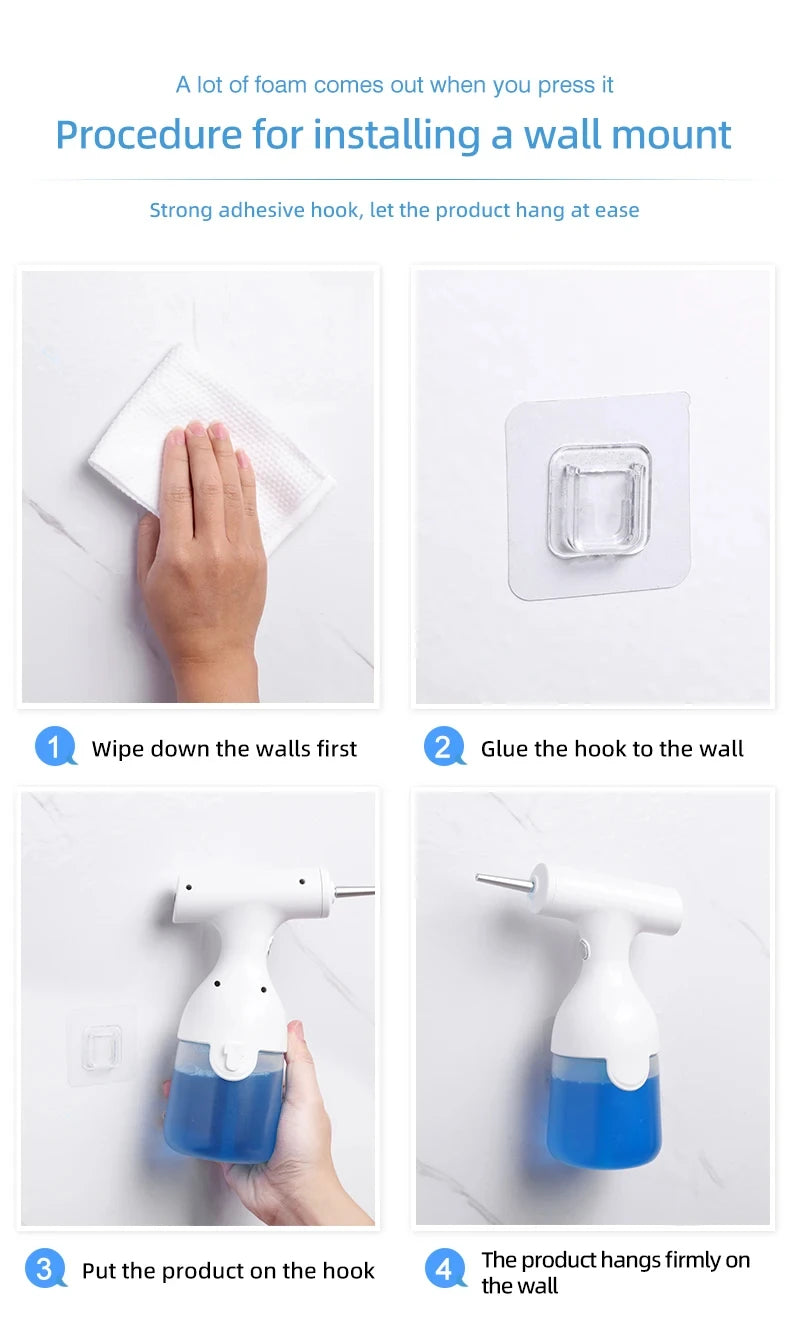 A lot of foam comes out when you press it

Procedure for installing a wall mount

Strong adhesive hook, let the product hang at ease

1 Wipe down the walls first

2 Glue the hook to the wall

3 Put the product on the hook

4 The product hangs firmly on the wall