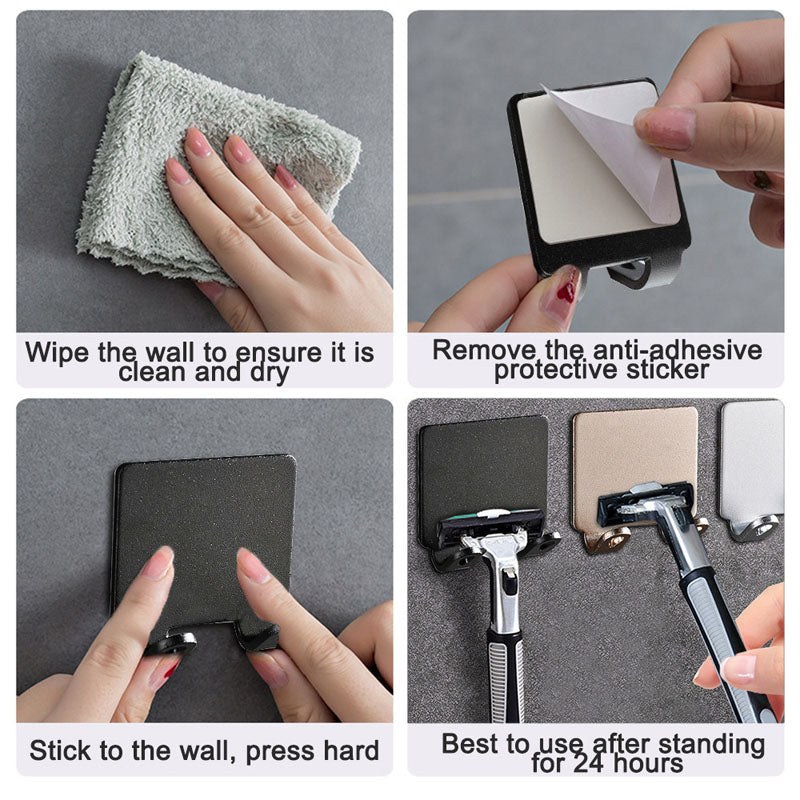 Wipe the wall to ensure it is clean and dry

Remove the anti-adhesive protective sticker

Stick to the wall, press hard

Best to use after standing for 24 hours