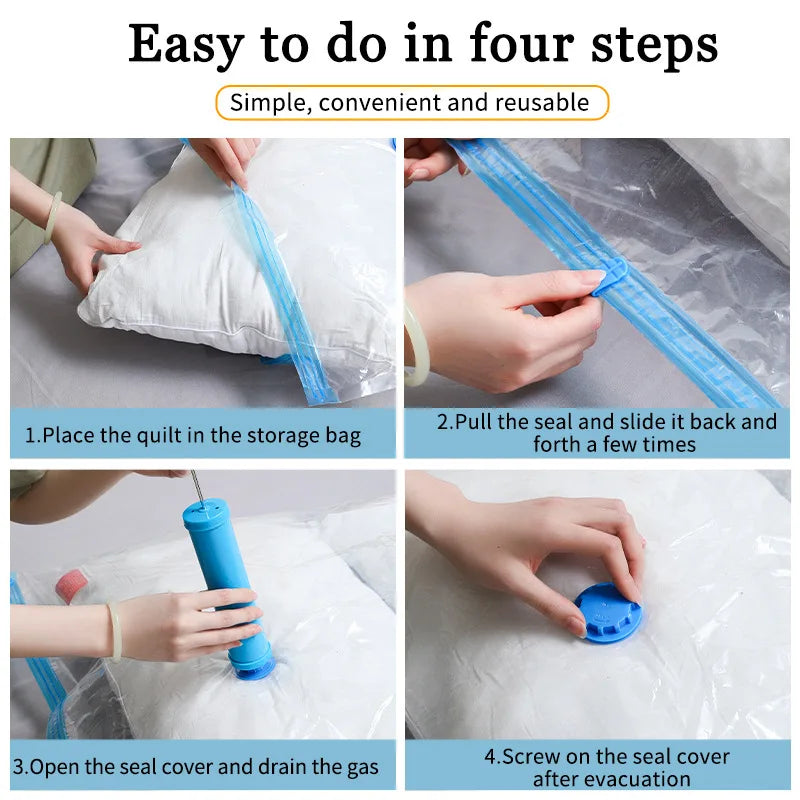 Easy to do in four steps

Simple, convenient and reusable

1.Place the quilt in the storage bag

2.Pull the seal and slide it back and forth a few times

3.Open the seal cover and drain the gas

4.Screw on the seal cover after evacuation