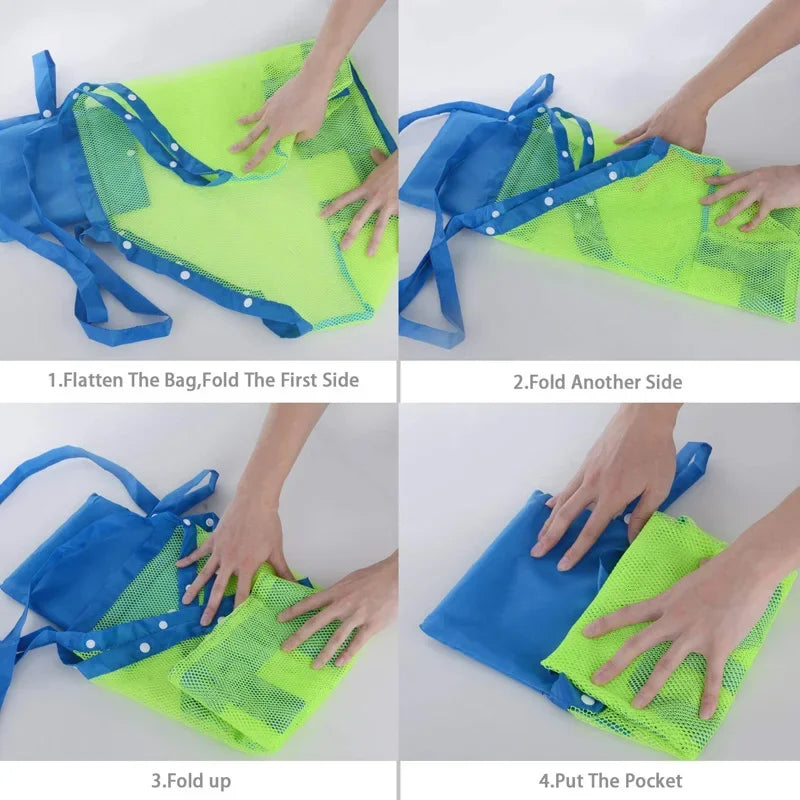 1.Flatten The Bag,Fold The First Side

2.Fold Another Side

3.Fold up

4.Put The Pocket