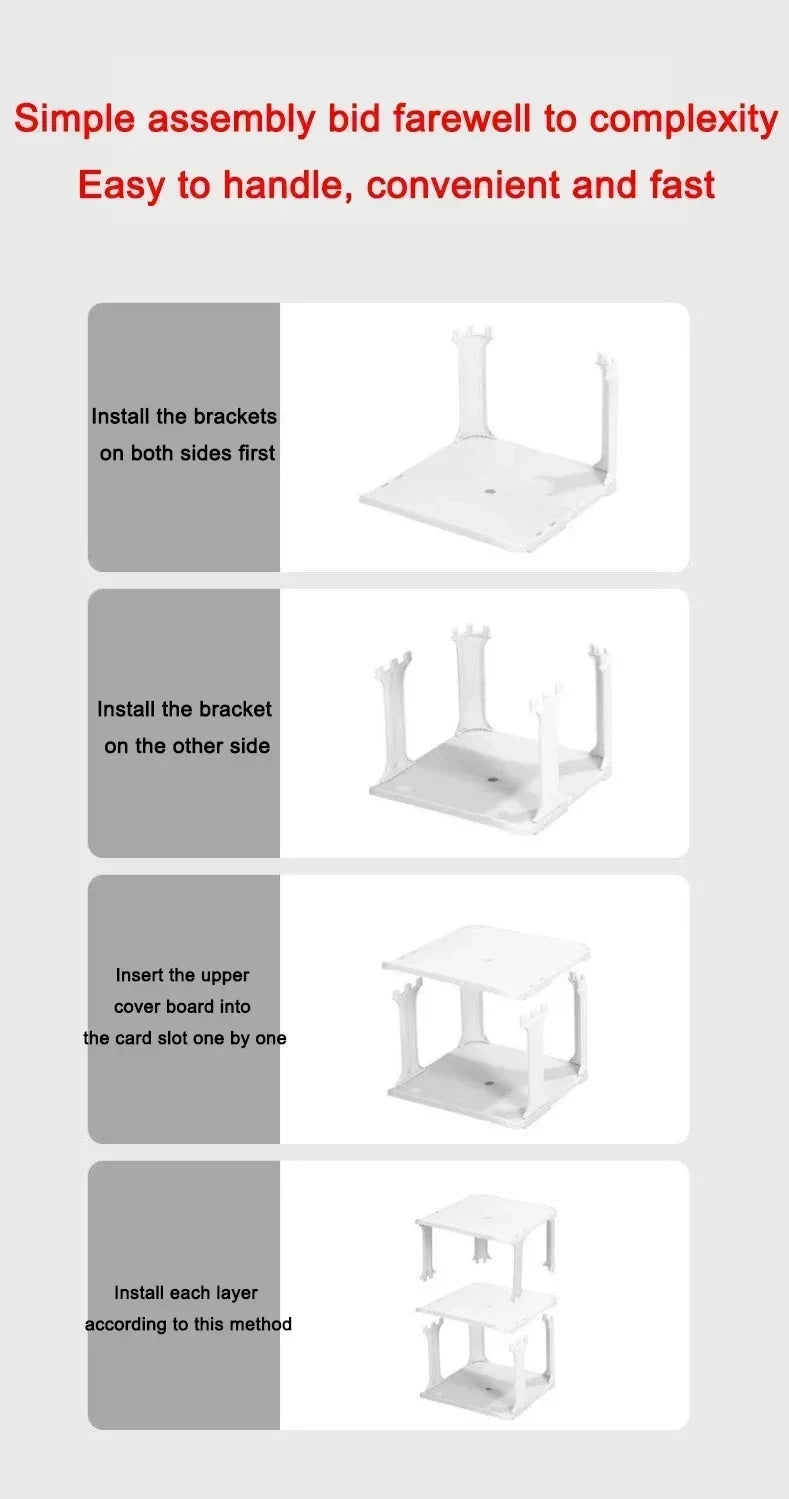 Simple assembly bid farewell to complexity
Easy to handle, convenient and fast

Install the brackets on both sides first

Install the bracket on the other side

Insert the upper cover board into the card slot one by one

Install each layer according to this method