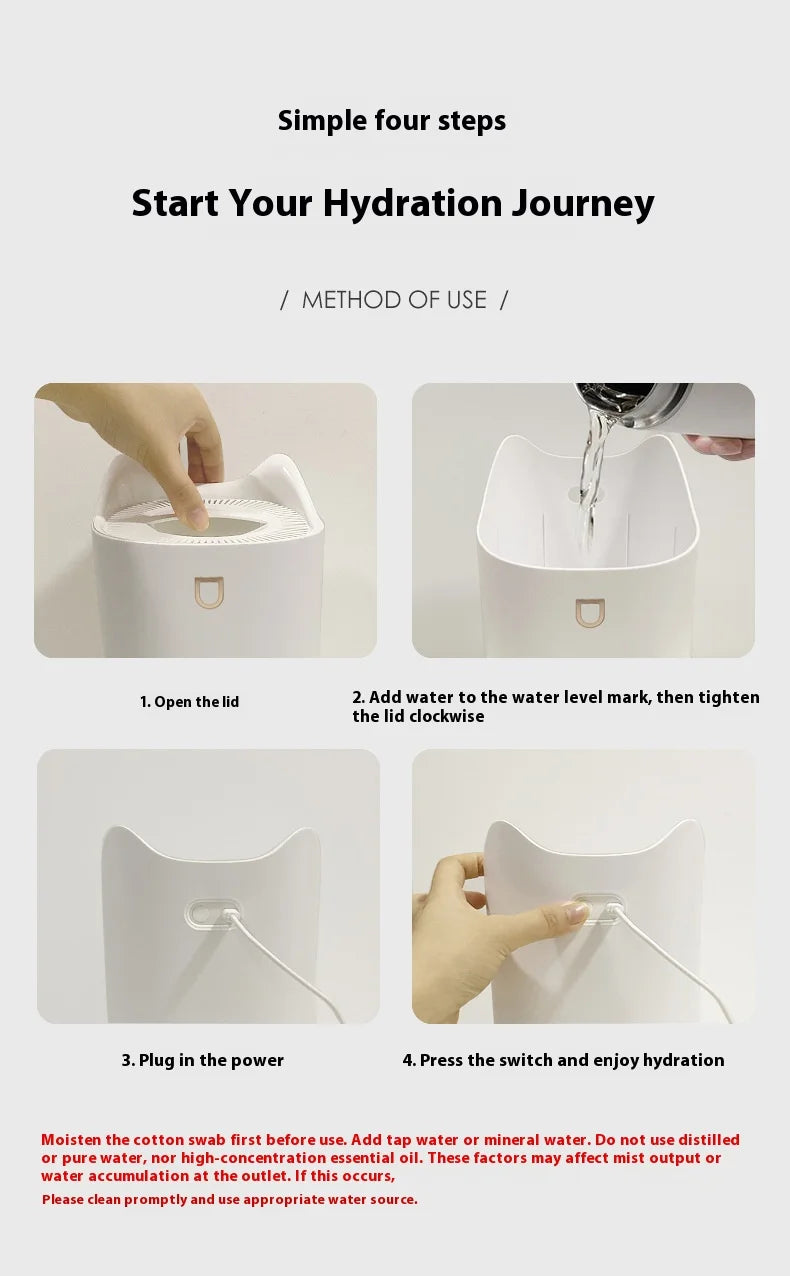 Simple four steps

Start Your Hydration Journey

/ METHOD OF USE /

1. Open the lid

2. Add water to the water level mark, then tighten the lid clockwise

3. Plug in the power

4. Press the switch and enjoy hydration

Moisten the cotton swab first before use. Add tap water or mineral water. Do not use distilled or pure water, nor high-concentration essential oil. These factors may affect mist output or water accumulation at the outlet. If this occurs,

Please clean promptly and use appropriate water source.