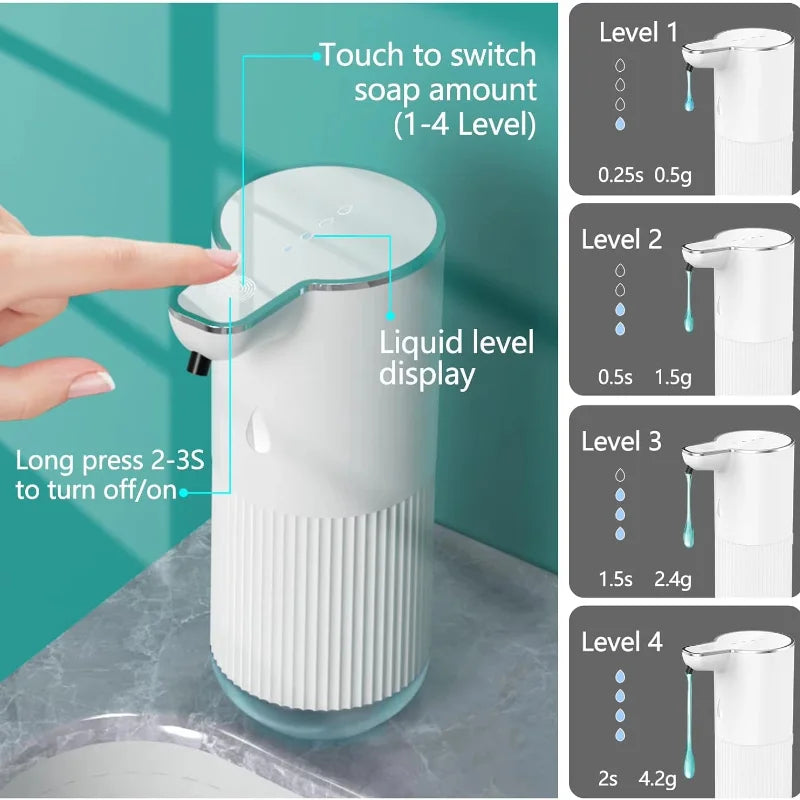 Touch to switch soap amount (1-4 Level)

Liquid level display

Long press 2-3S to turn off/on

Level 1
0.25s 0.5g

Level 2
0.5s 1.5g

Level 3
1.5s 2.4g

Level 4
2s 4.2g