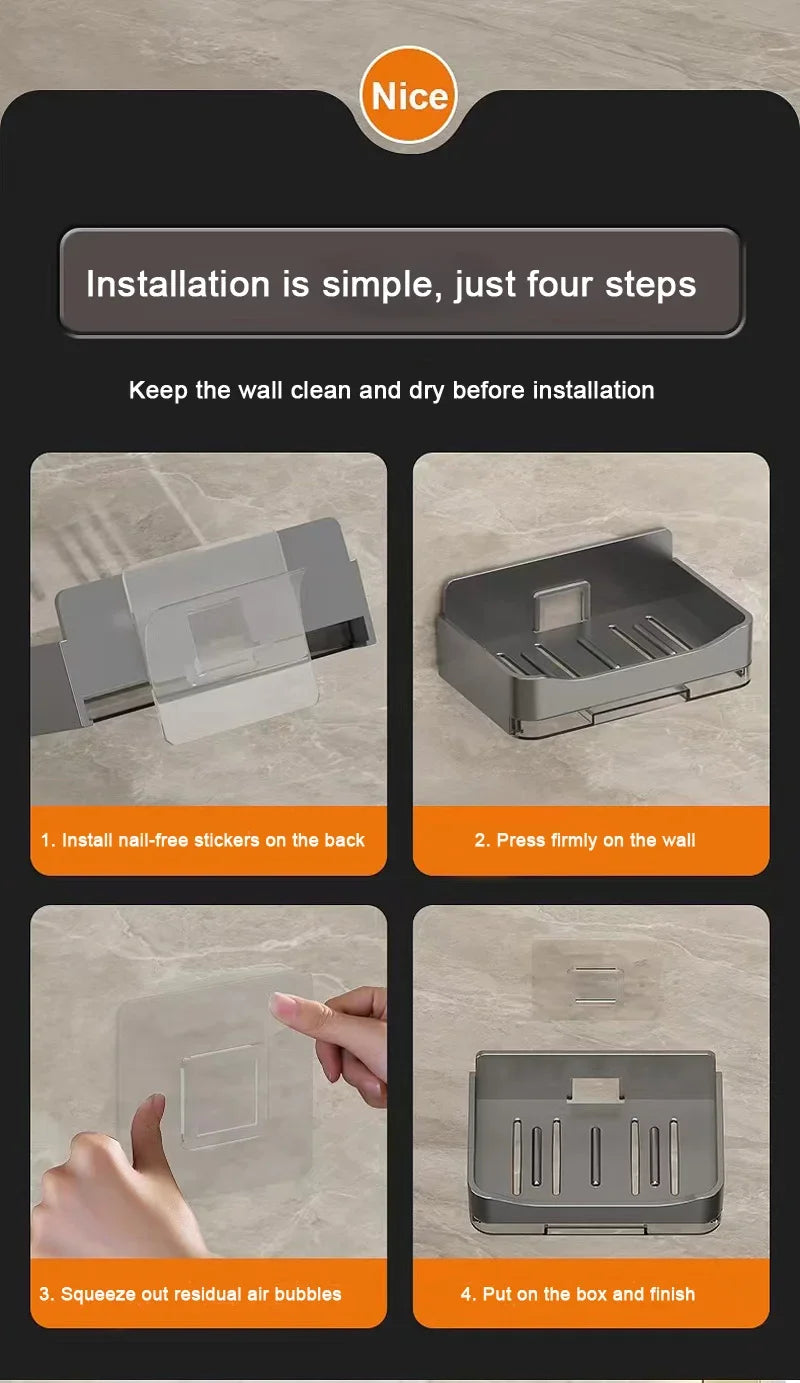 Nice

Installation is simple, just four steps

Keep the wall clean and dry before installation

1. Install nail-free stickers on the back

2. Press firmly on the wall

3. Squeeze out residual air bubbles

4. Put on the box and finish