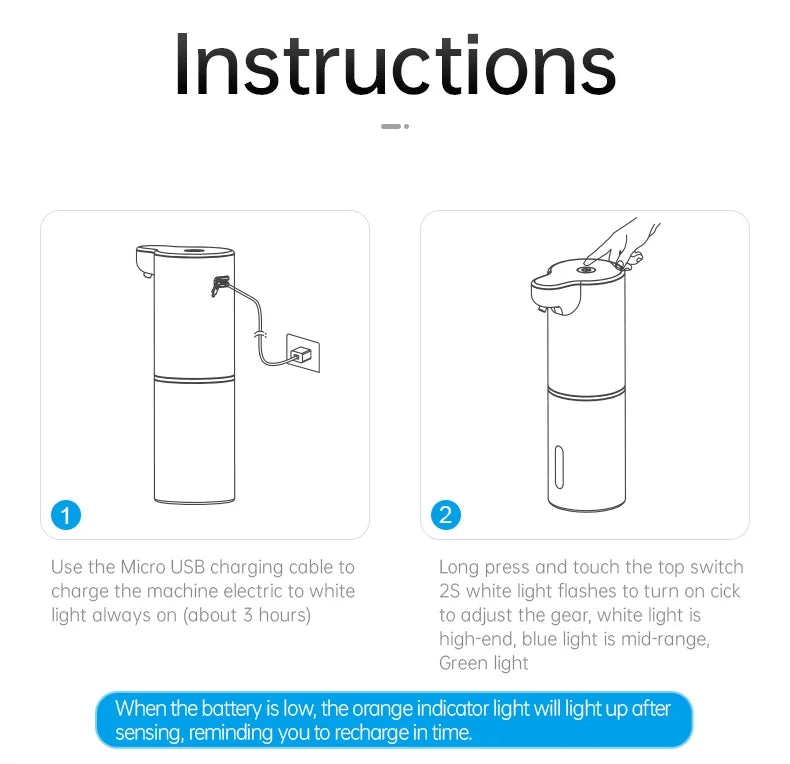 Instructions

1

Use the Micro USB charging cable to charge the machine electric to white light always on (about 3 hours)

2

Long press and touch the top switch 2S white light flashes to turn on cick to adjust the gear, white light is high-end, blue light is mid-range, Green light

When the battery is low, the orange indicator light will light up after sensing, reminding you to recharge in time.