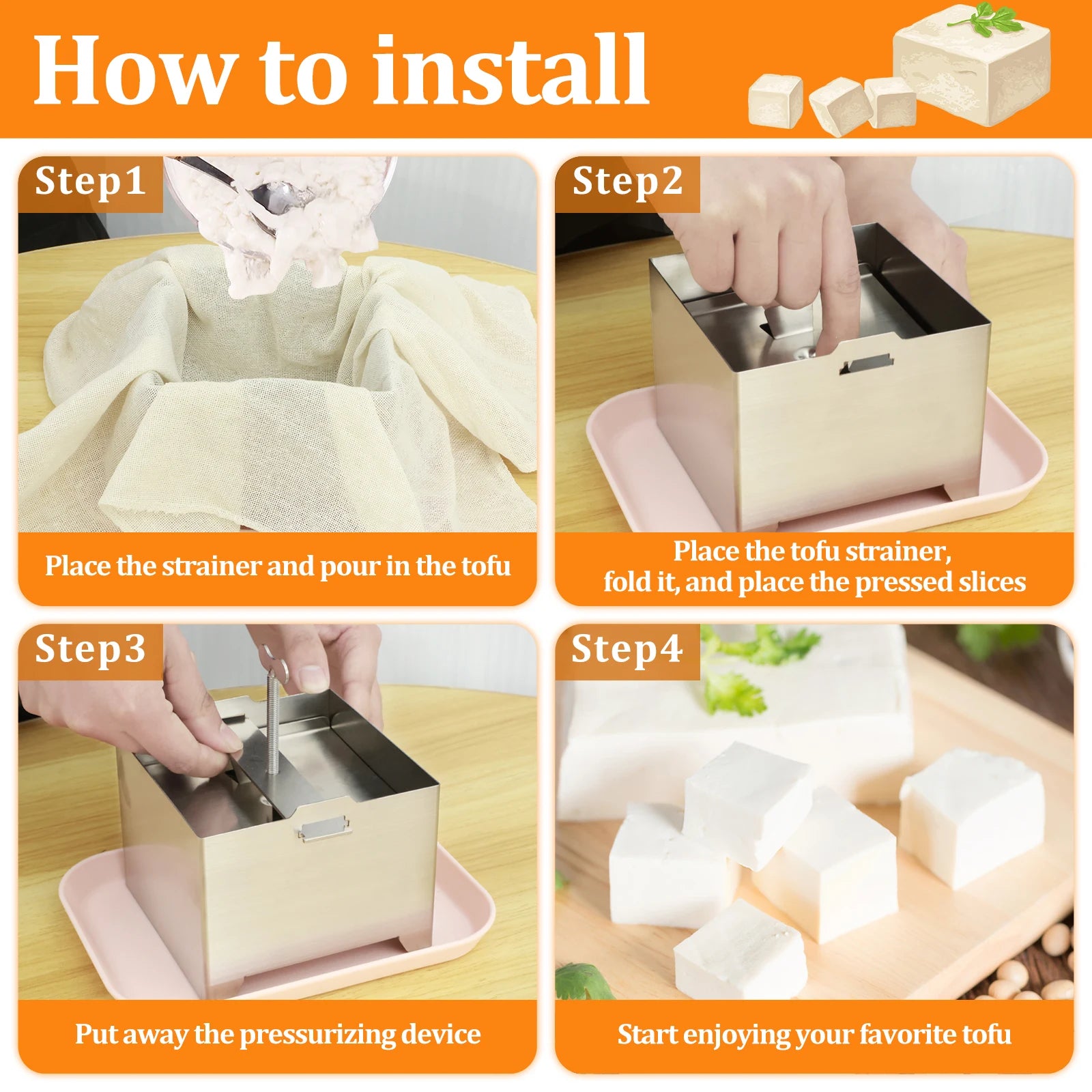 How to install

Step1

Place the strainer and pour in the tofu

Step2

Place the tofu strainer, fold it, and place the pressed slices

Step3

Put away the pressurizing device

Step4

Start enjoying your favorite tofu