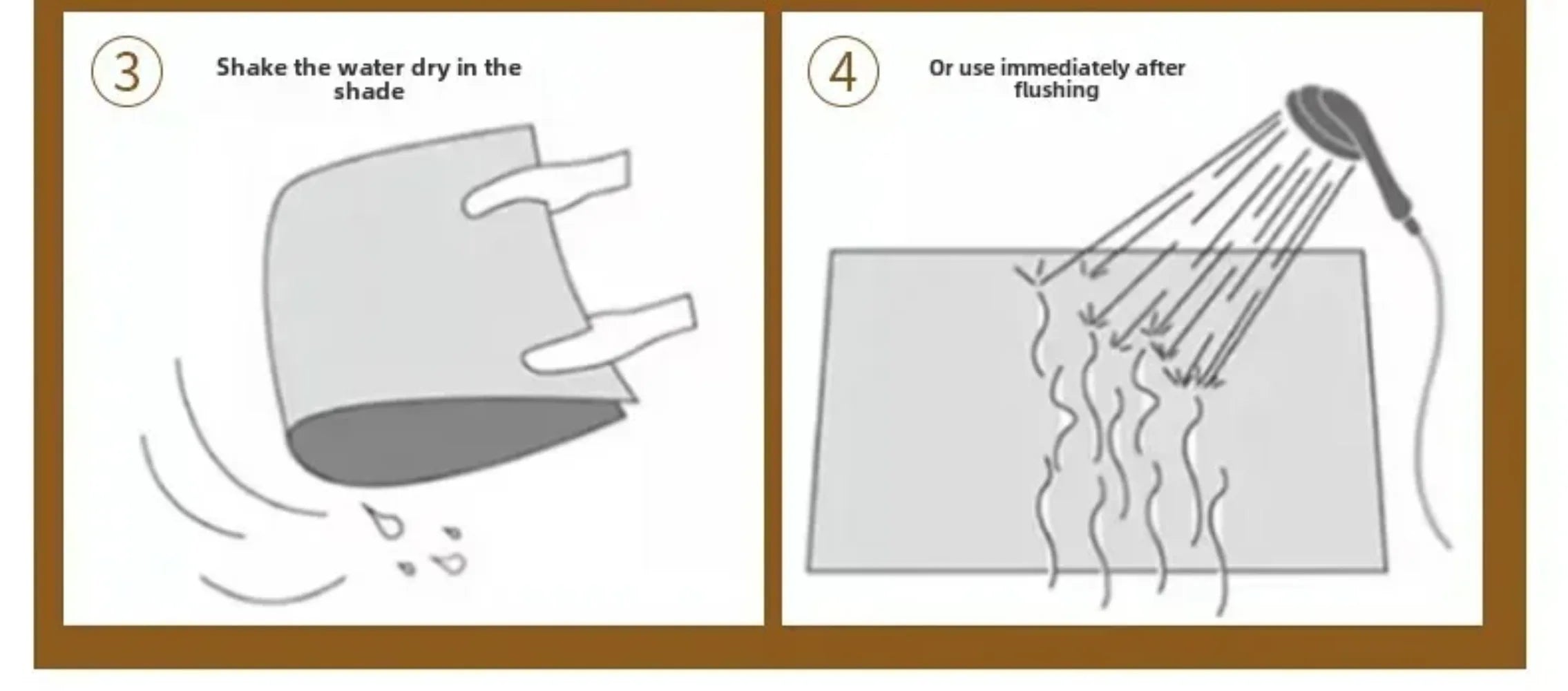 3

Shake the water dry in the shade

4

Or use immediately after flushing