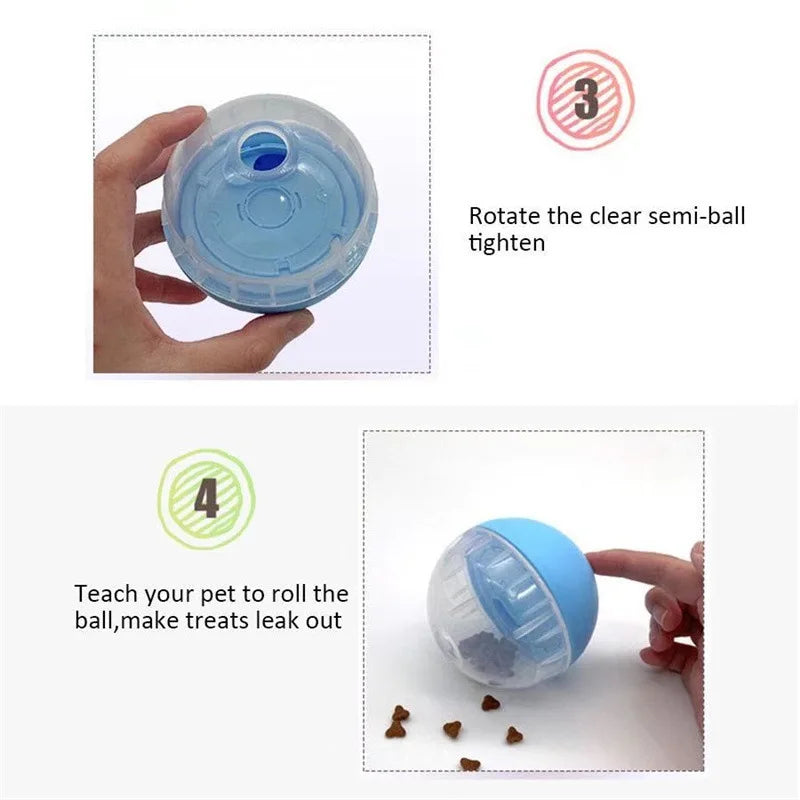 3

Rotate the clear semi-ball tighten

4

Teach your pet to roll the ball,make treats leak out