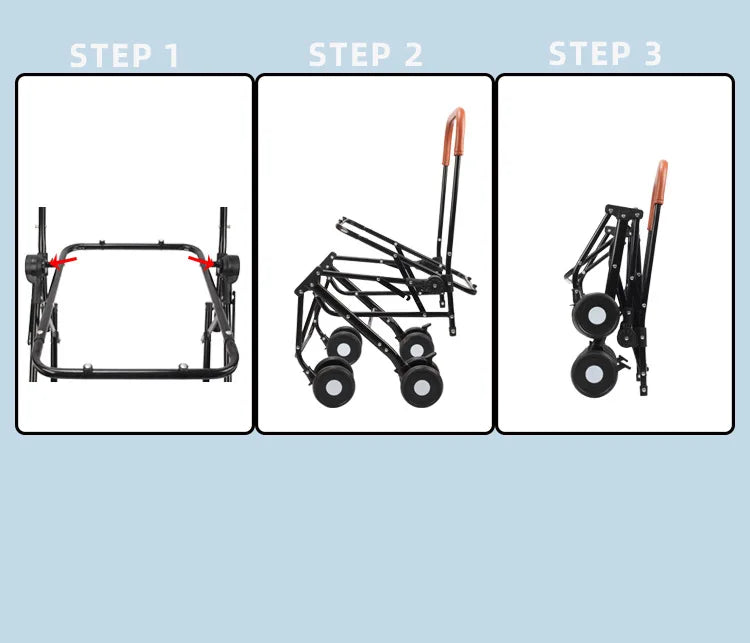 STEP 1

STEP 2

STEP 3