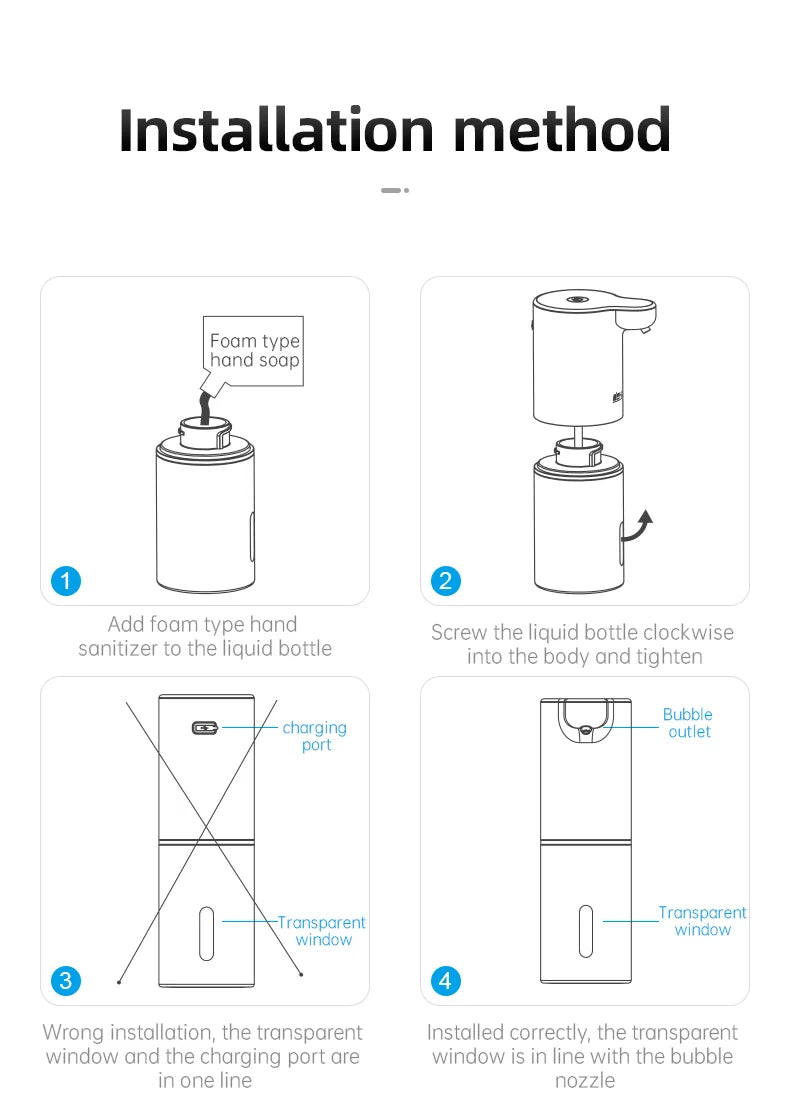 Installation method

Foam type hand soap

1

Add foam type hand sanitizer to the liquid bottle

2

Screw the liquid bottle clockwise into the body and tighten

charging port

Transparent window

3

Wrong installation, the transparent window and the charging port are in one line

Bubble outlet

Transparent window

4

Installed correctly, the transparent window is in line with the bubble nozzle