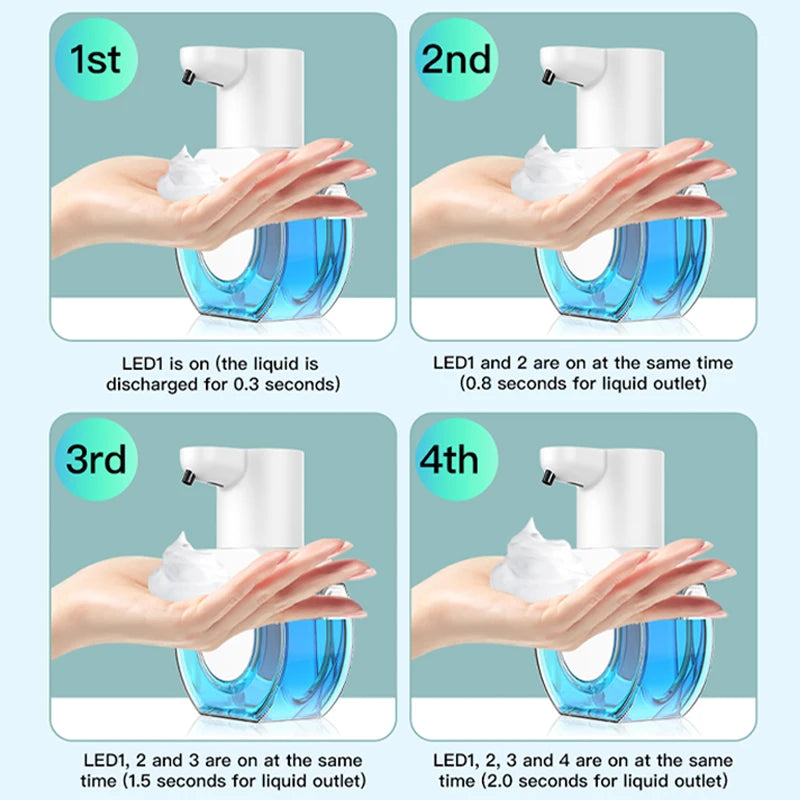 1st

LED1 is on (the liquid is discharged for 0.3 seconds)

2nd

LED1 and 2 are on at the same time (0.8 seconds for liquid outlet)

3rd

LED1, 2 and 3 are on at the same time (1.5 seconds for liquid outlet)

4th

LED1, 2, 3 and 4 are on at the same time (2.0 seconds for liquid outlet)