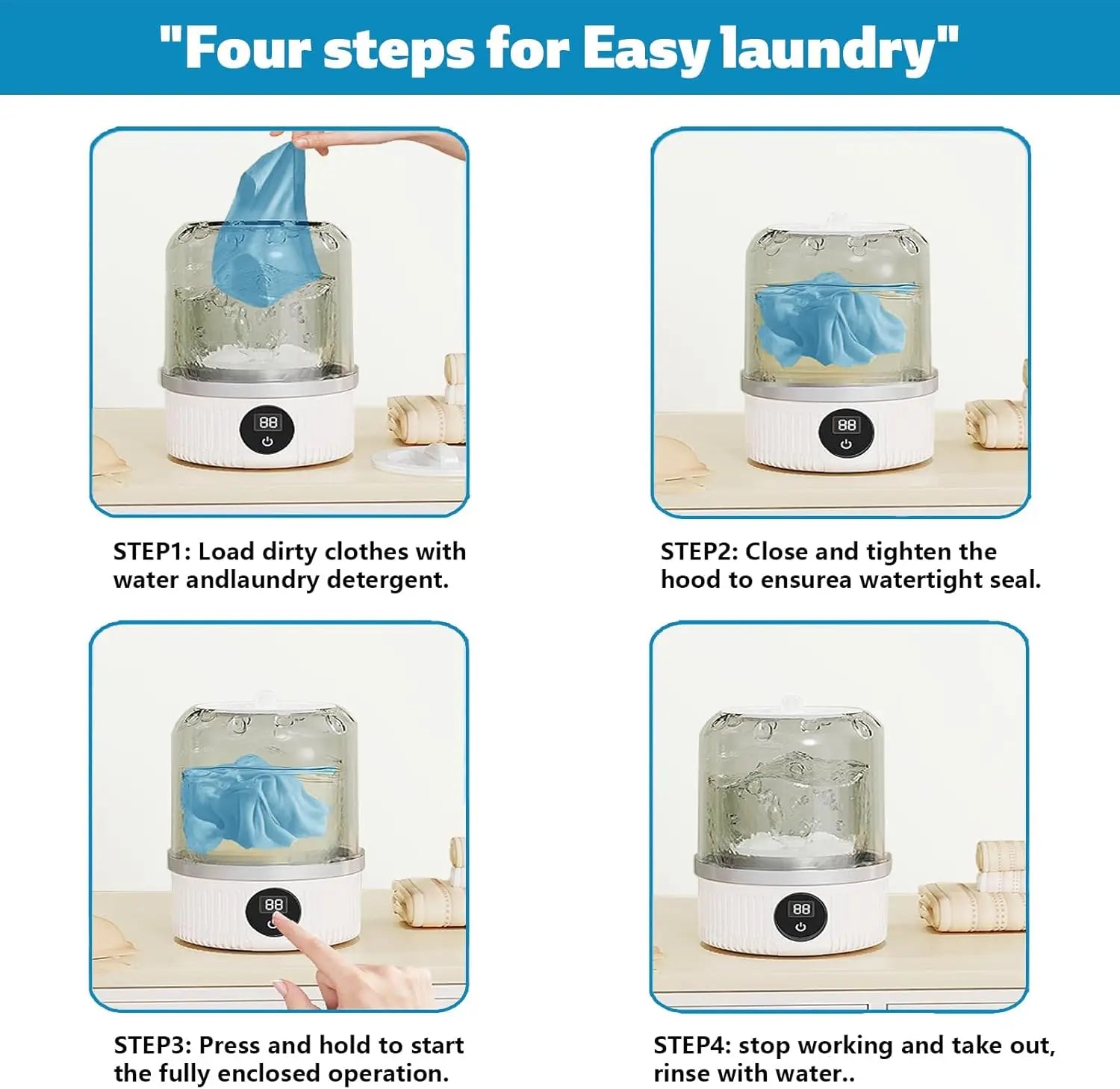 "Four steps for Easy laundry"

88

STEP1: Load dirty clothes with water andlaundry detergent.

88

STEP2: Close and tighten the hood to ensurea watertight seal.

88

STEP3: Press and hold to start the fully enclosed operation.

88

STEP4: stop working and take out, rinse with water..