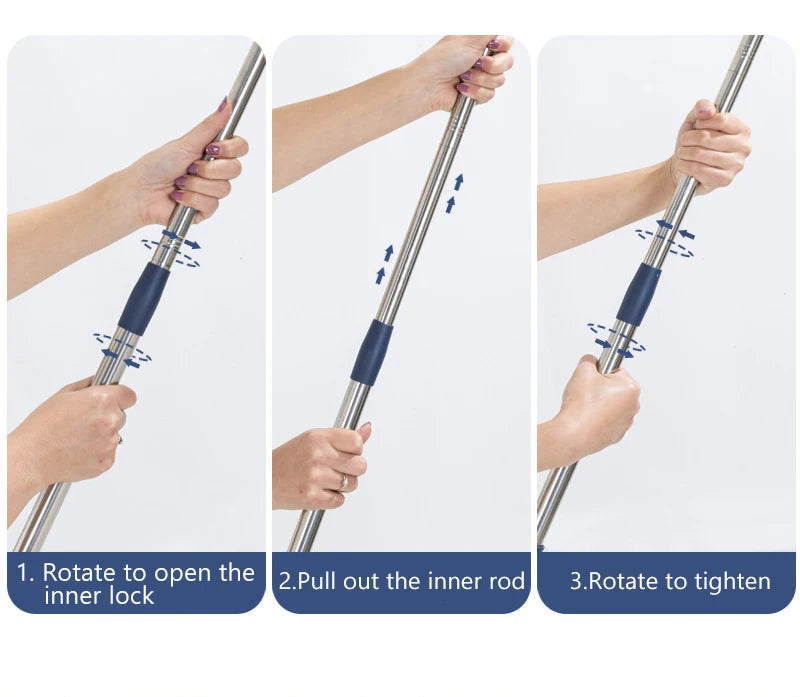 1. Rotate to open the inner lock

2.Pull out the inner rod

3.Rotate to tighten