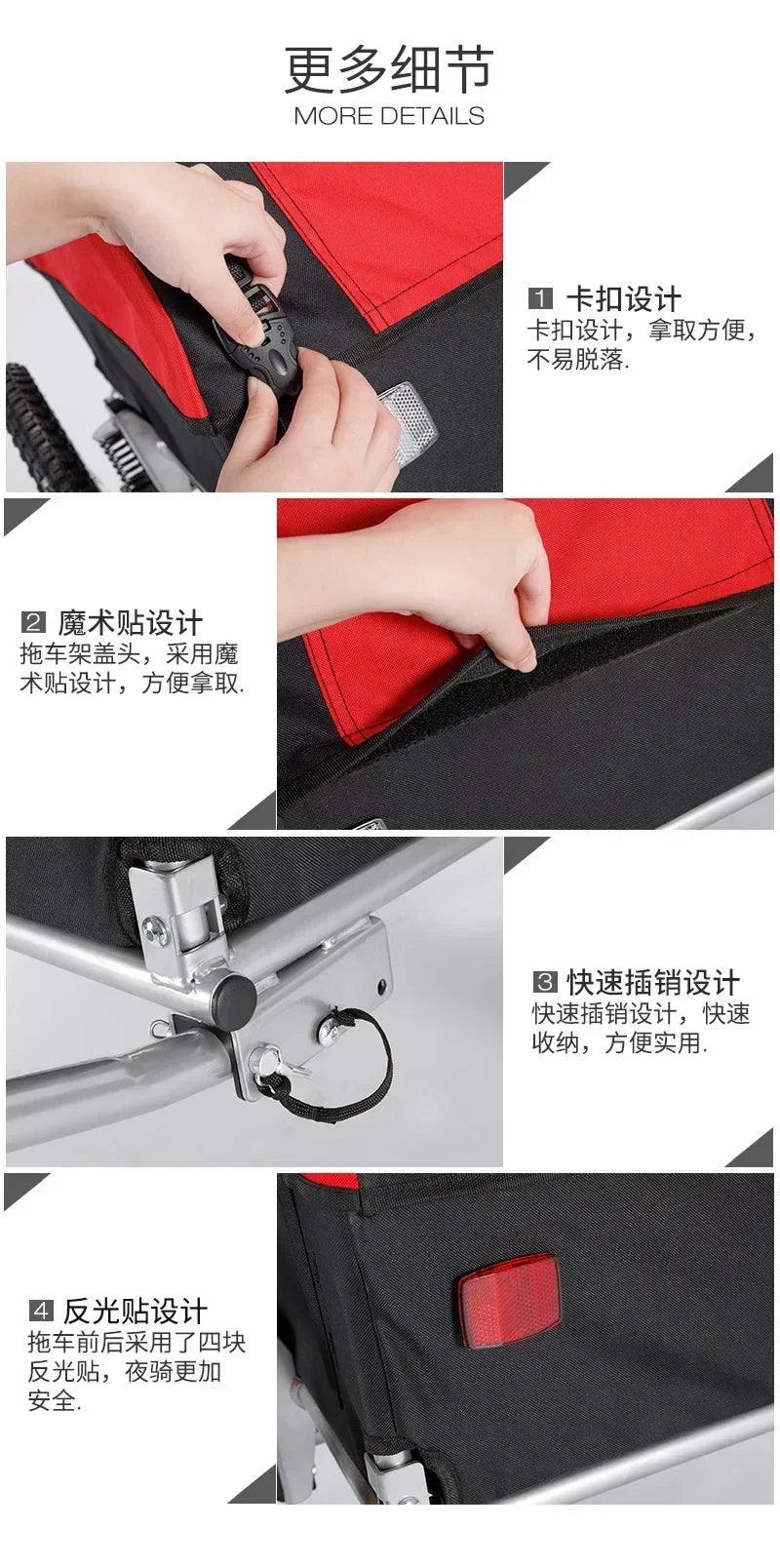 更多细节
MORE DETAILS

1 卡扣设计
卡扣设计，拿取方便，不易脱落.

2 魔术贴设计
拖车架盖头，采用魔术贴设计，方便拿取.

3 快速插销设计
快速插销设计，快速收纳，方便实用.

4 反光贴设计
拖车前后采用了四块反光贴，夜骑更加安全.