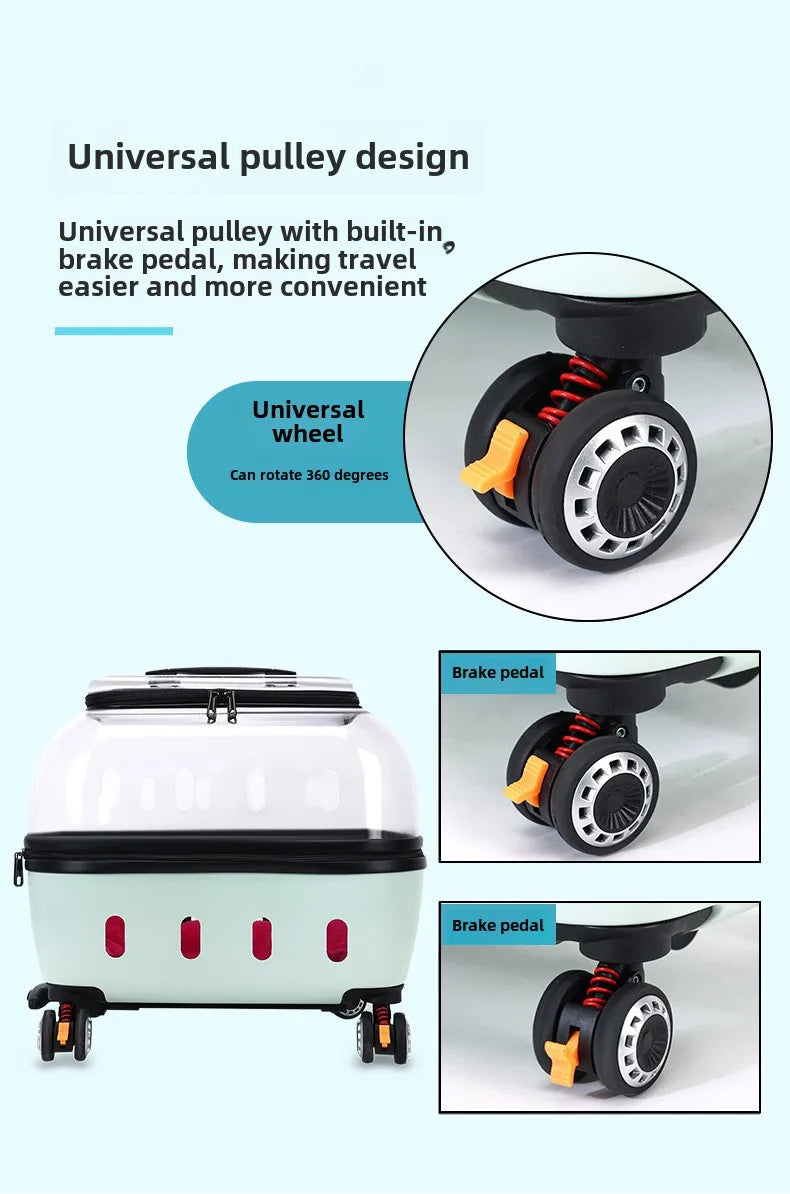 Universal pulley design

Universal pulley with built-in brake pedal, making travel easier and more convenient

Universal wheel

Can rotate 360 degrees

Brake pedal

Brake pedal