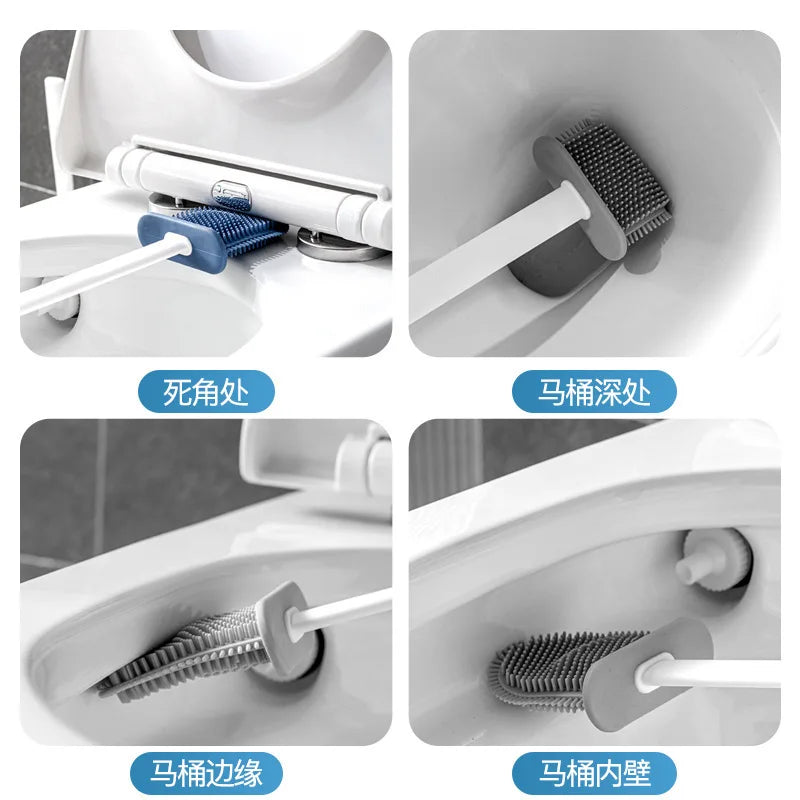 死角处

马桶深处

马桶边缘

马桶内壁