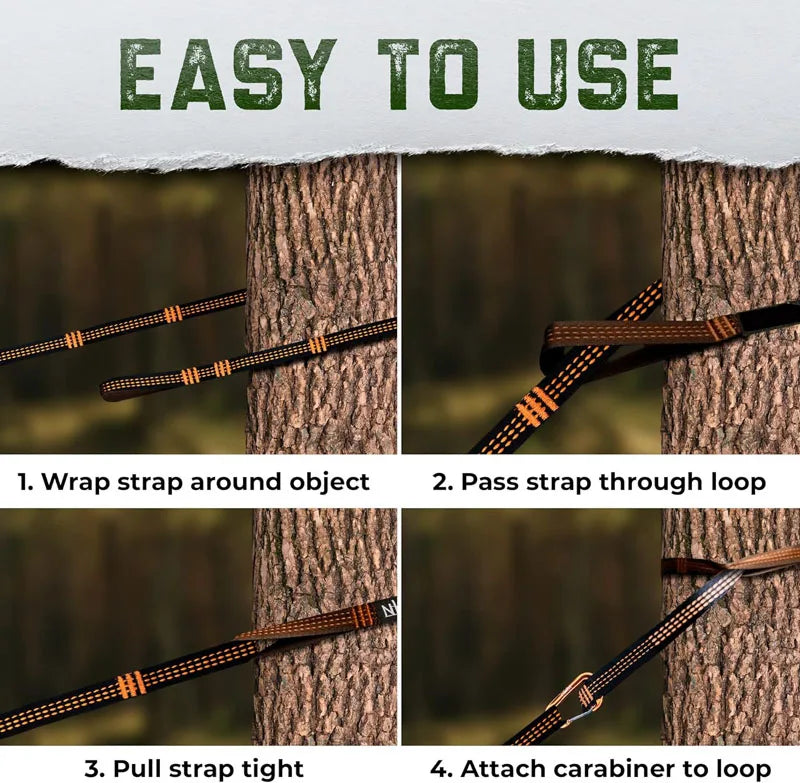 EASY TO USE

1. Wrap strap around object

2. Pass strap through loop

3. Pull strap tight

4. Attach carabiner to loop