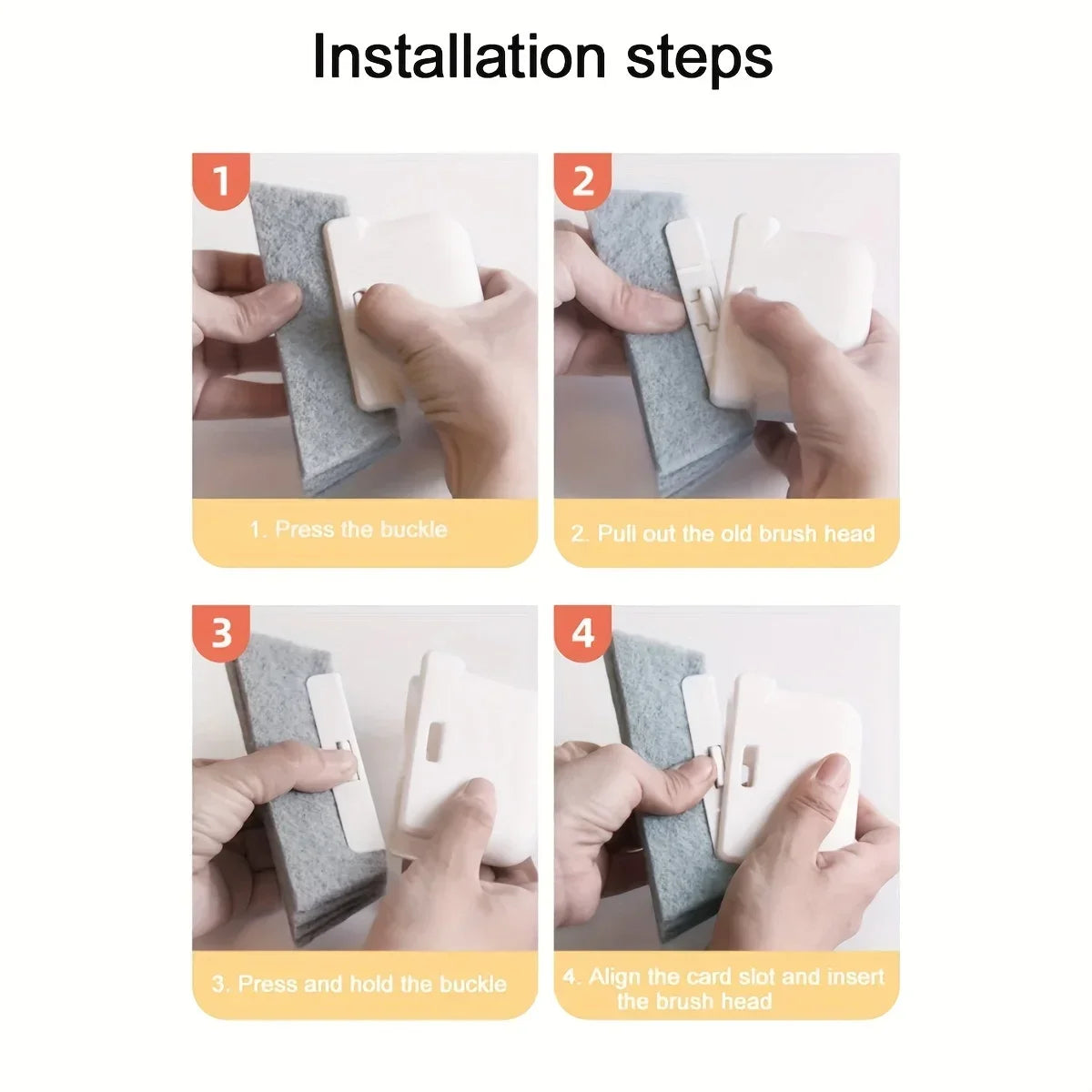 Installation steps

1

1. Press the buckle

2

2. Pull out the old brush head

3

3. Press and hold the buckle

4

4. Align the card slot and insert the brush head