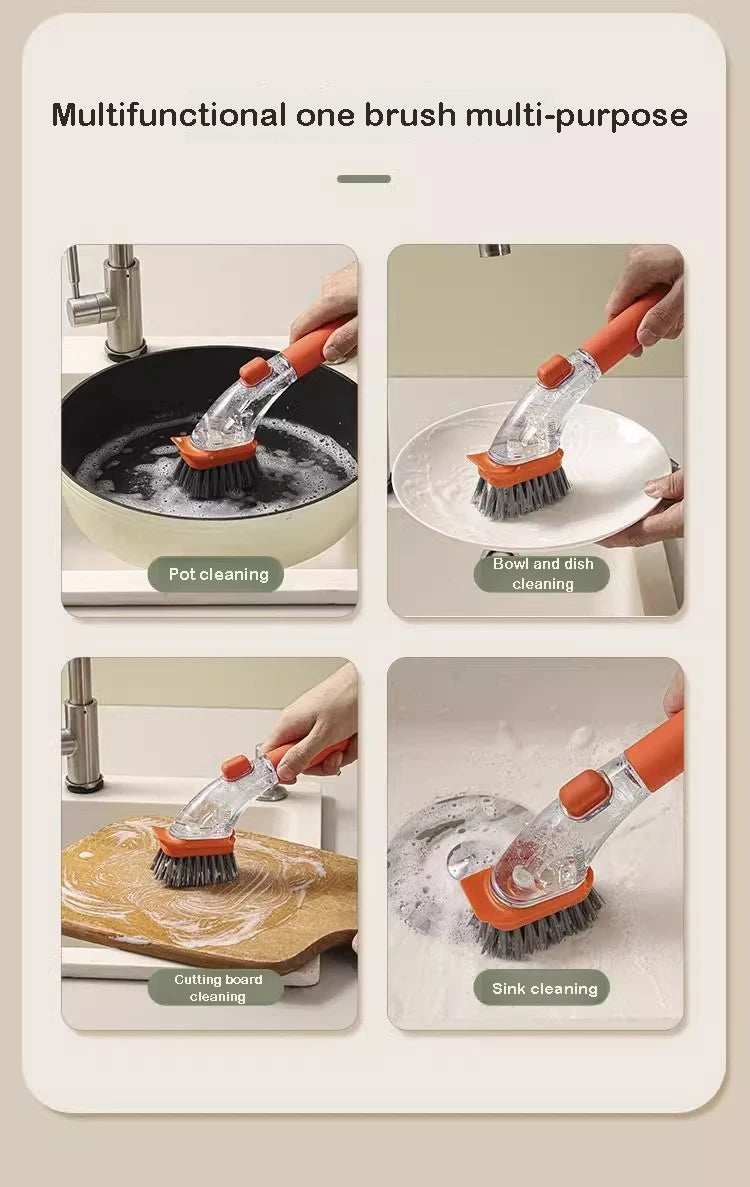 Multifunctional one brush multi-purpose

Pot cleaning

Bowl and dish cleaning

Cutting board cleaning

Sink cleaning