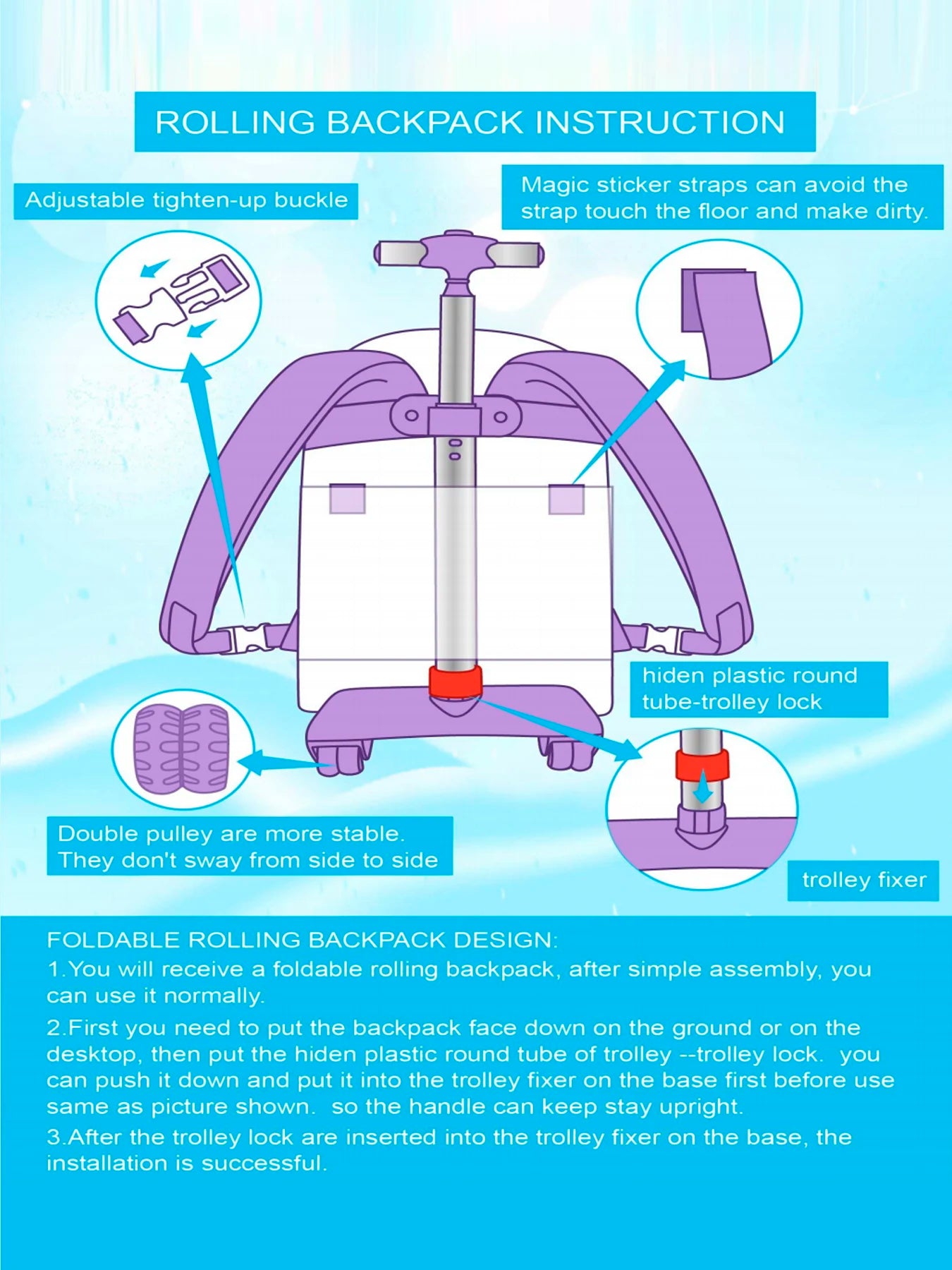 ROLLING BACKPACK INSTRUCTION

Adjustable tighten-up buckle

Magic sticker straps can avoid the strap touch the floor and make dirty.

hiden plastic round tube-trolley lock

Double pulley are more stable. They don't sway from side to side

trolley fixer

FOLDABLE ROLLING BACKPACK DESIGN:

1.You will receive a foldable rolling backpack, after simple assembly, you can use it normally.

2.First you need to put the backpack face down on the ground or on the desktop, then put the hiden plastic round tube of trolley --trolley lock. you can push it down and put it into the trolley fixer on the base first before use same as picture shown. so the handle can keep stay upright.

3.After the trolley lock are inserted into the trolley fixer on the base, the installation is successful.