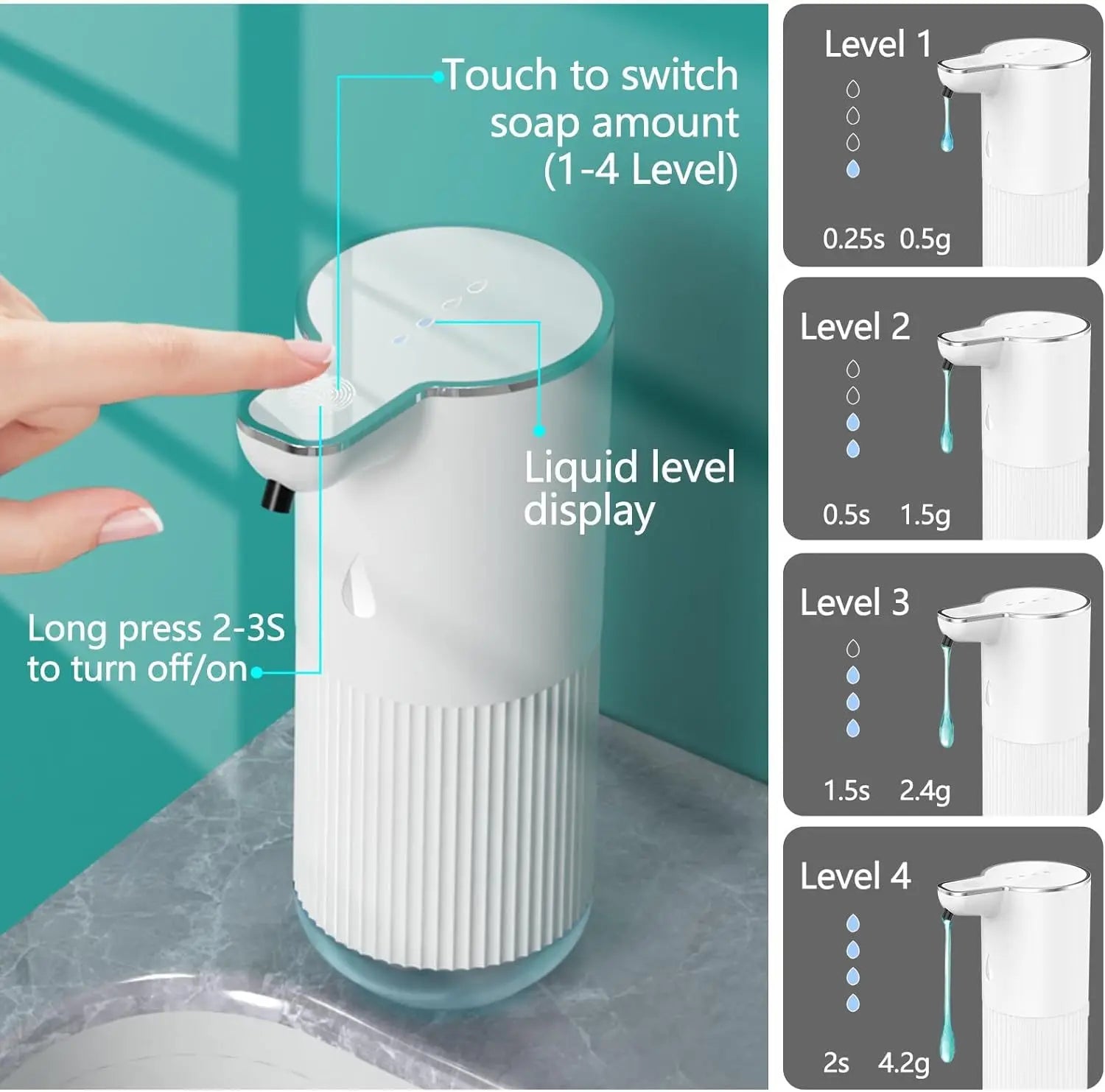 Touch to switch soap amount (1-4 Level)

Liquid level display

Long press 2-3S to turn off/on

Level 1

0.25s 0.5g

Level 2

0.5s 1.5g

Level 3

1.5s 2.4g

Level 4

2s 4.2g