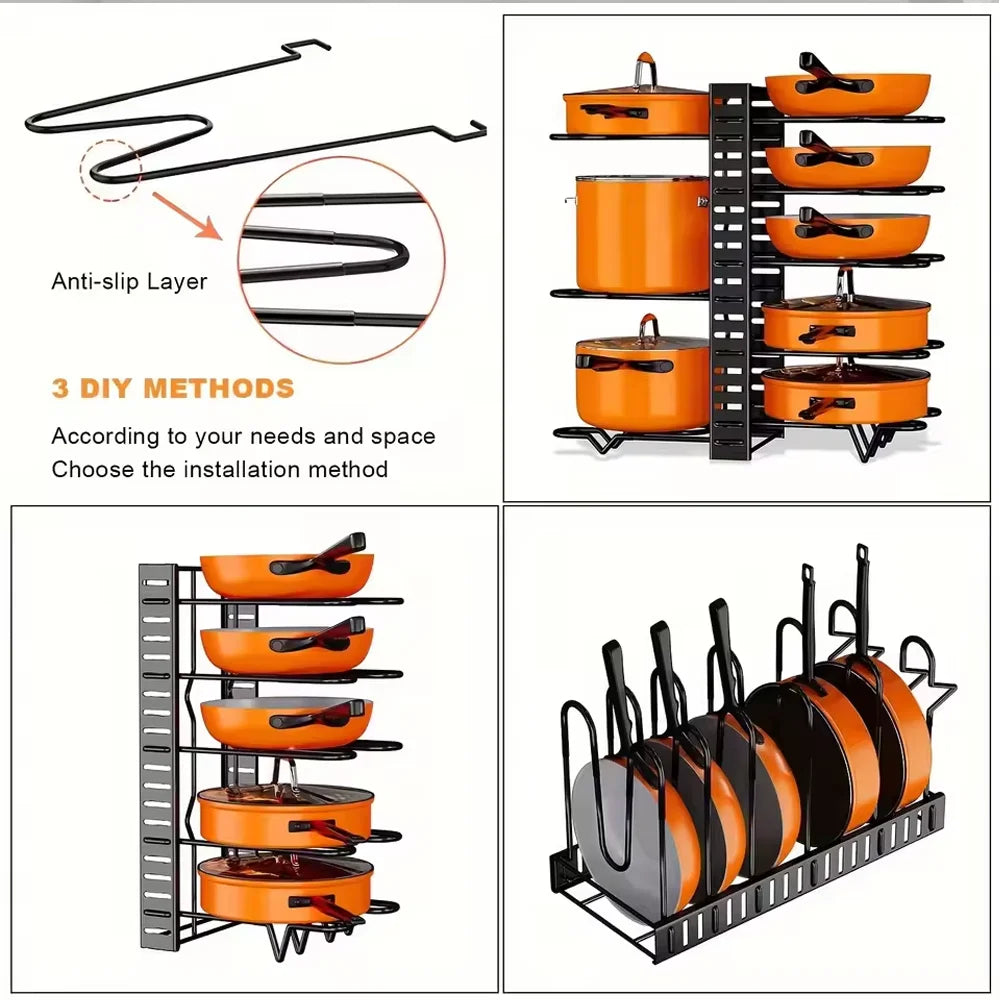 Anti-slip Layer

3 DIY METHODS

According to your needs and space
Choose the installation method