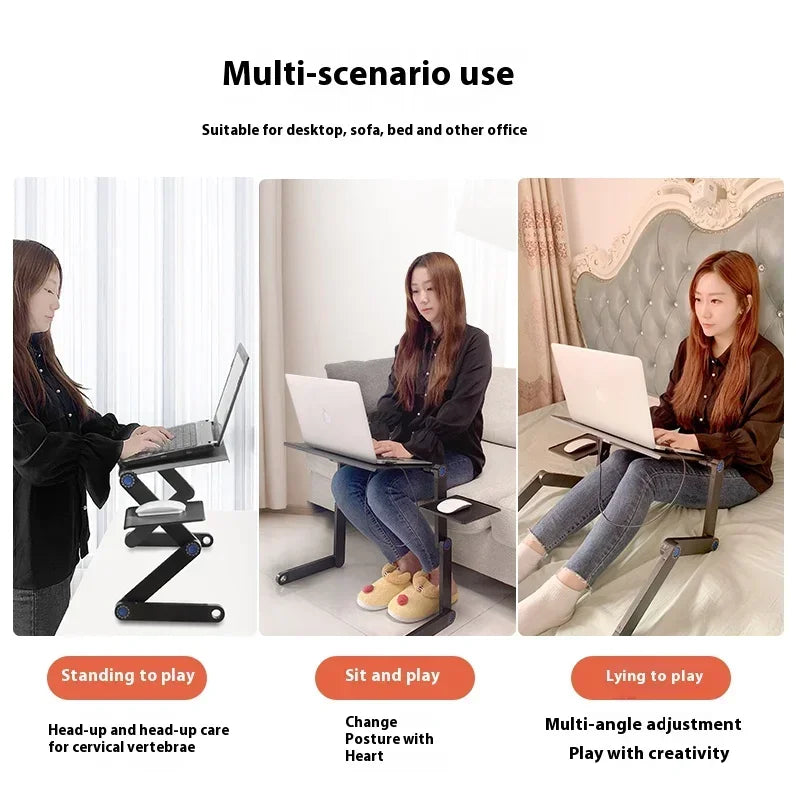 Multi-scenario use

Suitable for desktop, sofa, bed and other office

Standing to play

Head-up and head-up care for cervical vertebrae

Sit and play

Change Posture with Heart

Lying to play

Multi-angle adjustment
Play with creativity