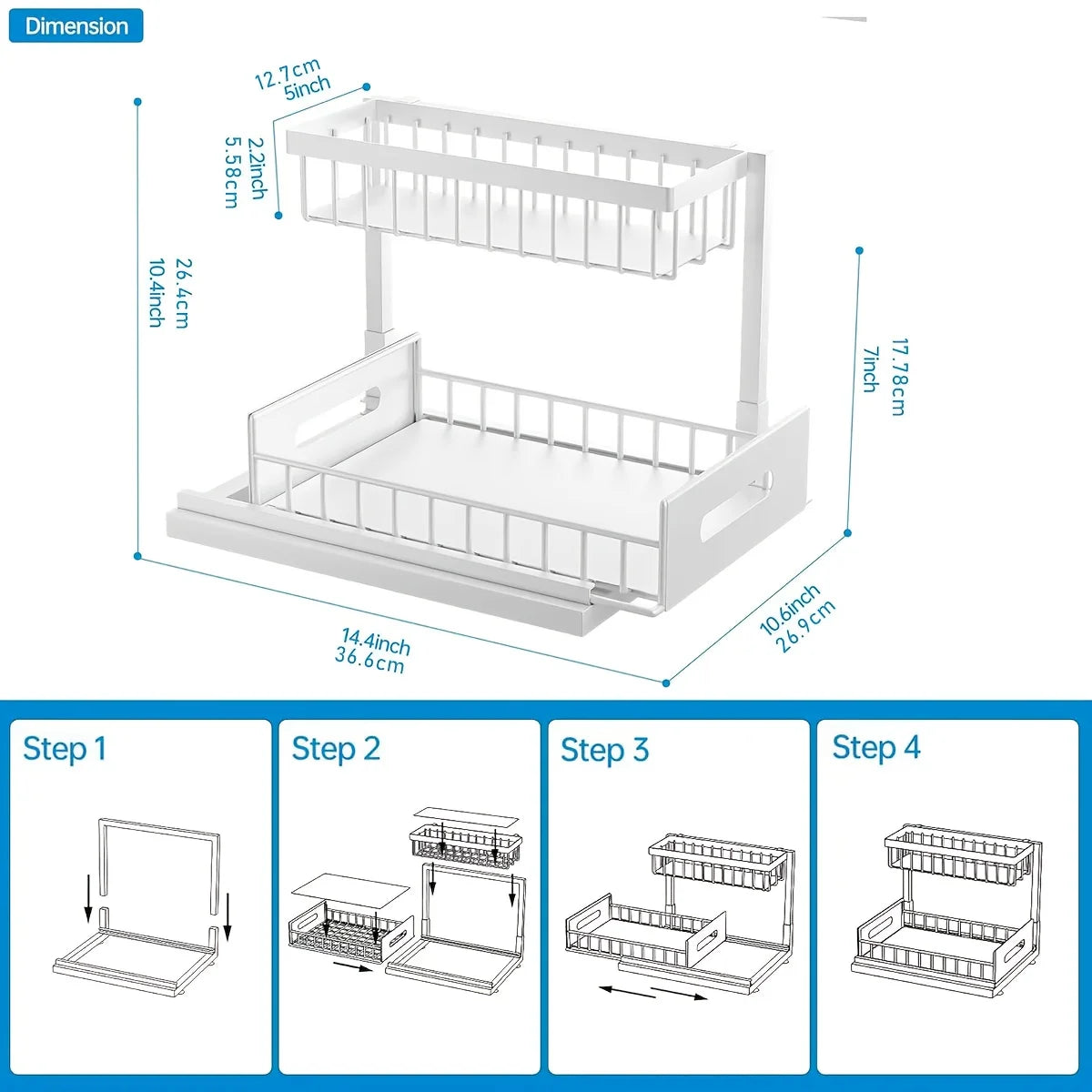 Dimension

12.7cm
5inch

2.2inch
5.58cm

26.4cm
10.4inch

17.78cm
7inch

14.4inch
36.6cm

10.6inch
26.9cm

Step 1

Step 2

Step 3

Step 4