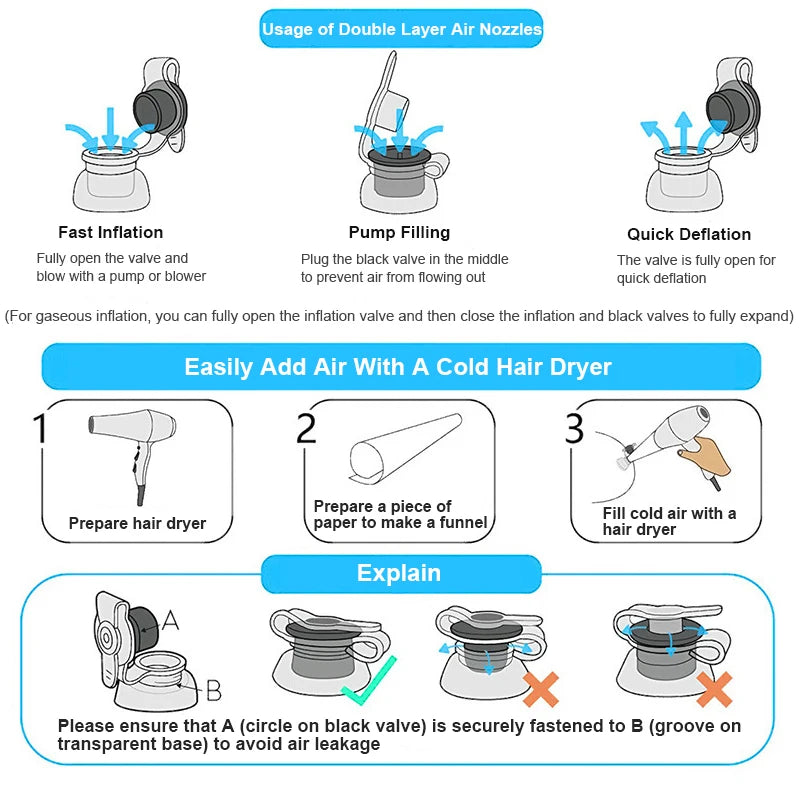 Usage of Double Layer Air Nozzles

Fast Inflation

Fully open the valve and blow with a pump or blower

Pump Filling

Plug the black valve in the middle to prevent air from flowing out

Quick Deflation

The valve is fully open for quick deflation

(For gaseous inflation, you can fully open the inflation valve and then close the inflation and black valves to fully expand)

Easily Add Air With A Cold Hair Dryer

1

Prepare hair dryer

2

Prepare a piece of paper to make a funnel

3

Fill cold air with a hair dryer

Explain

A

B

Please ensure that A (circle on black valve) is securely fastened to B (groove on transparent base) to avoid air leakage