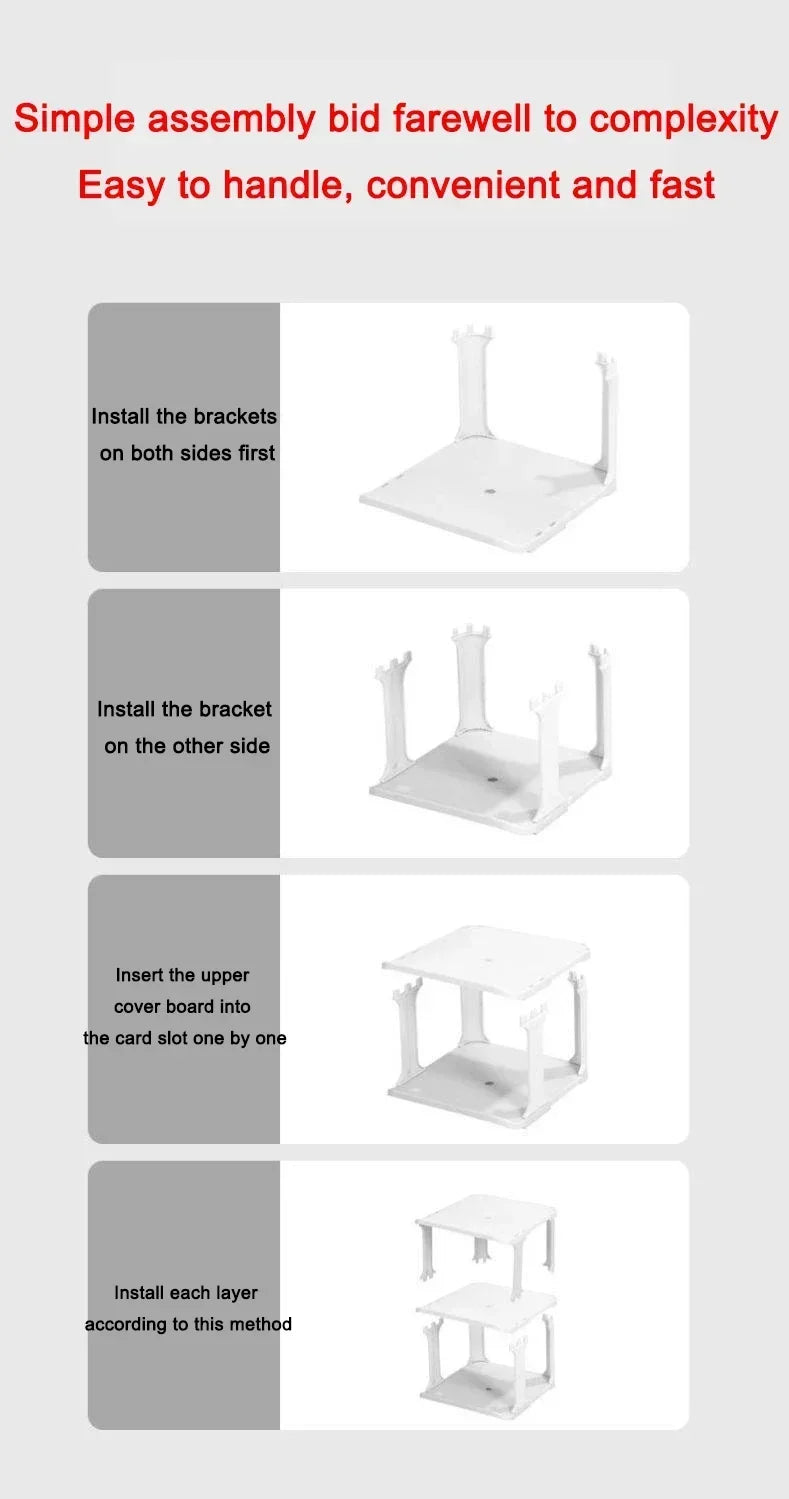 Simple assembly bid farewell to complexity
Easy to handle, convenient and fast

Install the brackets on both sides first

Install the bracket on the other side

Insert the upper cover board into the card slot one by one

Install each layer according to this method